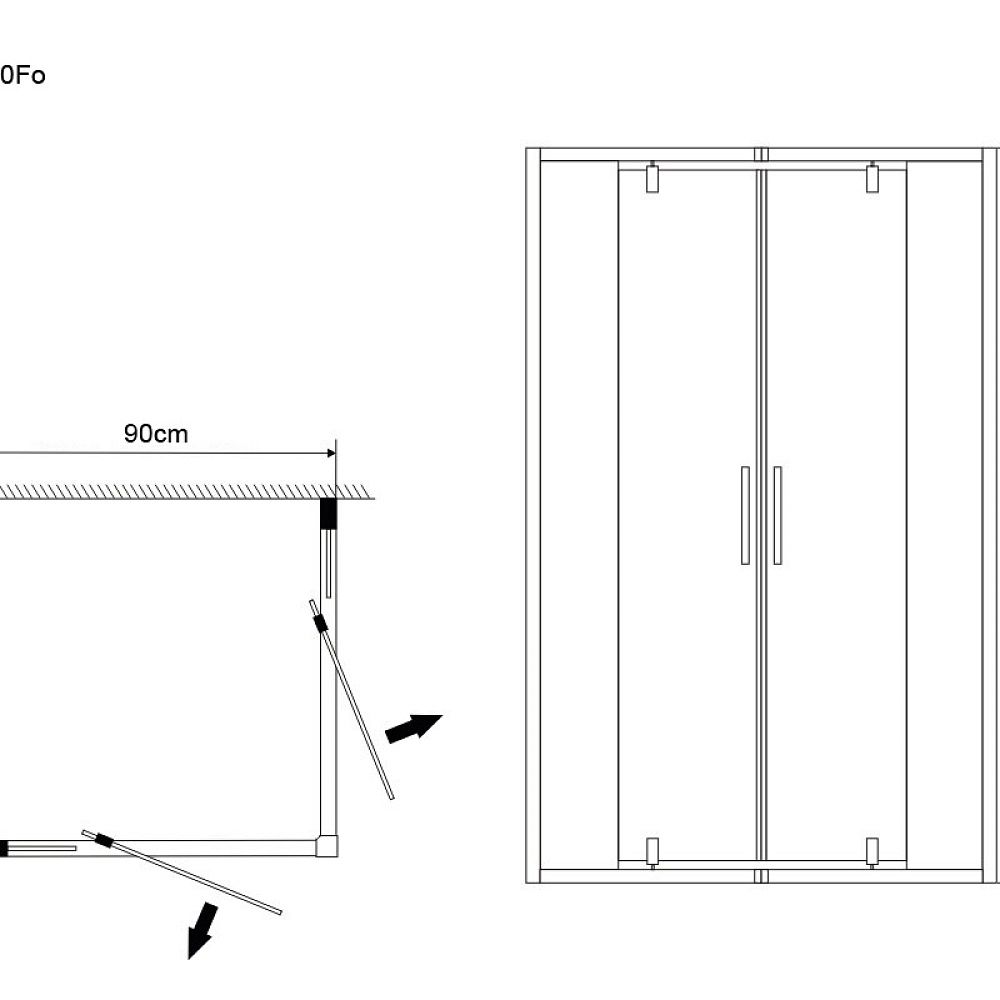 0Fo

90cm