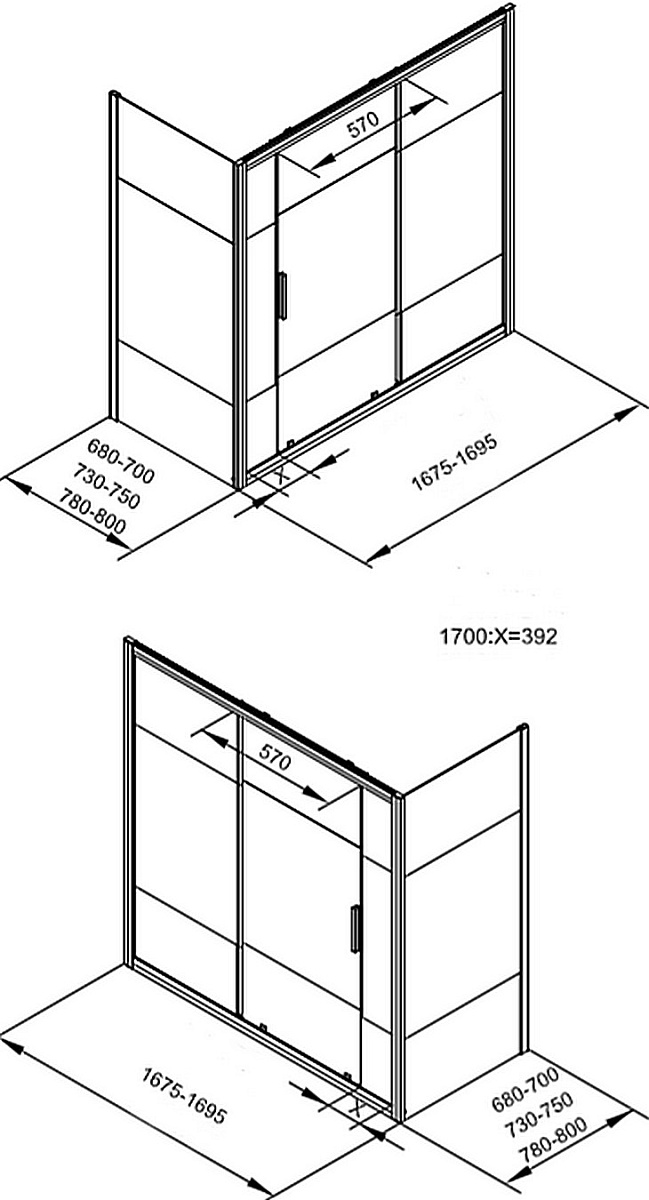 570

680-700
730-750
780-800

X

1675-1695

1700:X=392

570

1675-1695

X

680-700
730-750
780-800