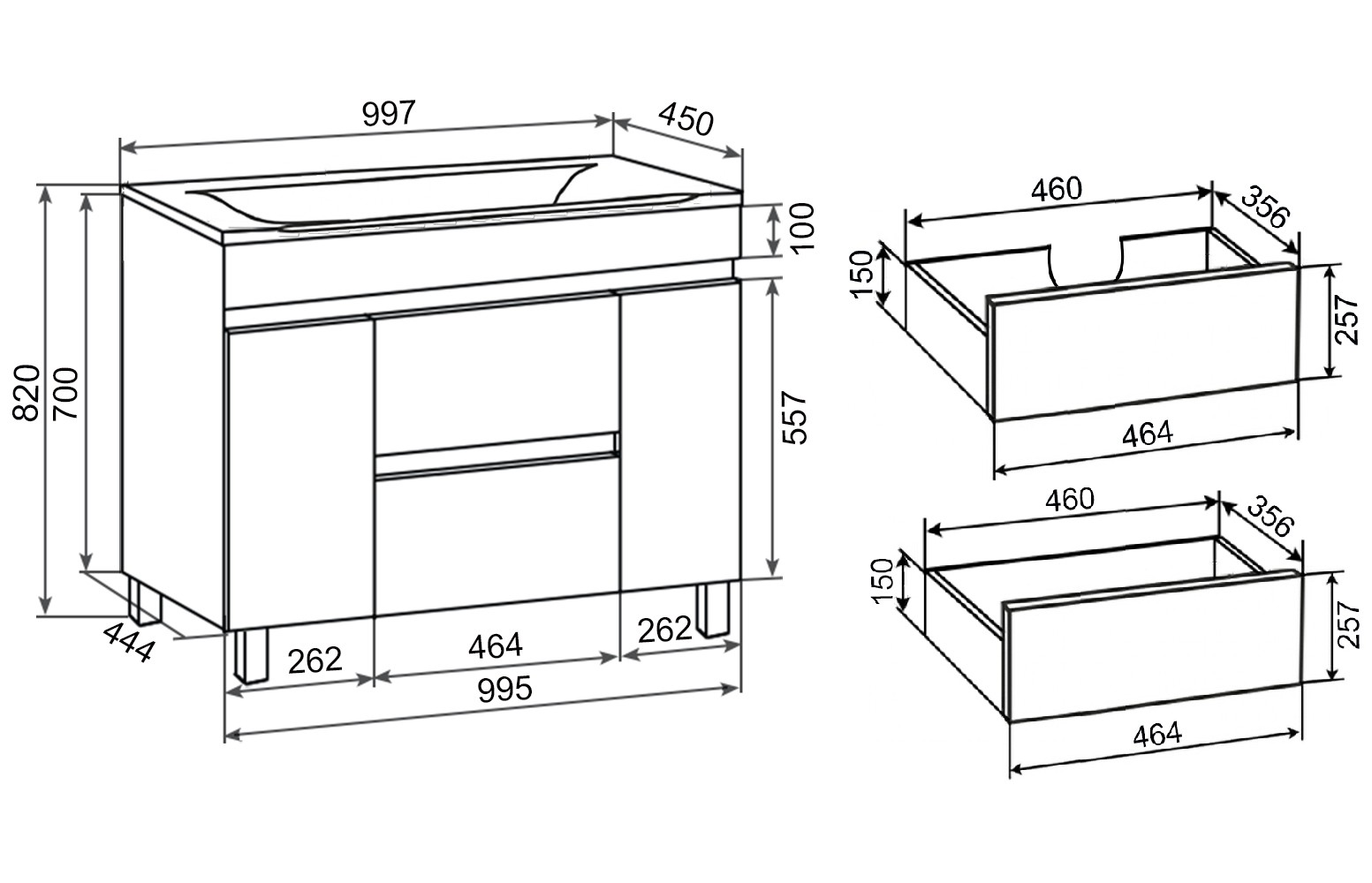 997
450
820
700
100
557
444
262
464
262
995
460
356
150
257
464
460
356
150
257
464