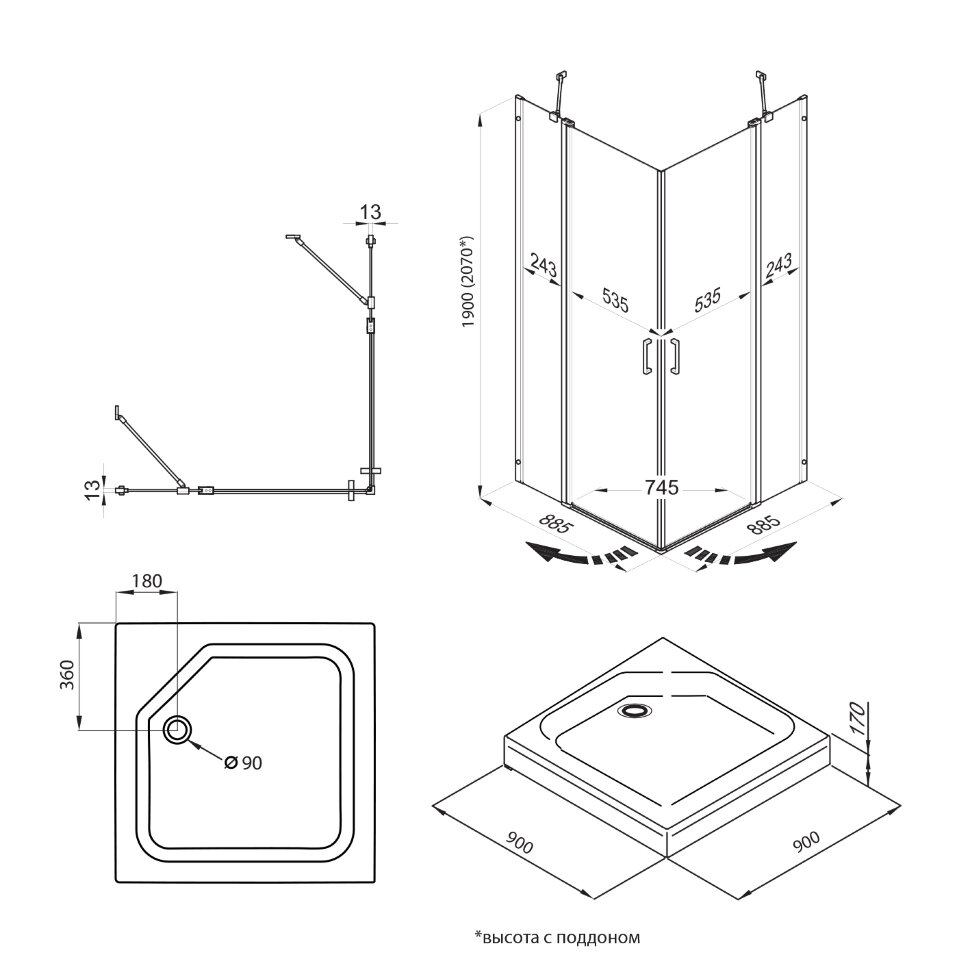 13

13

1900 (2070*)

243

535

535

243

745

885

885

180

360

Ø 90

170

900

900

*высота с поддоном