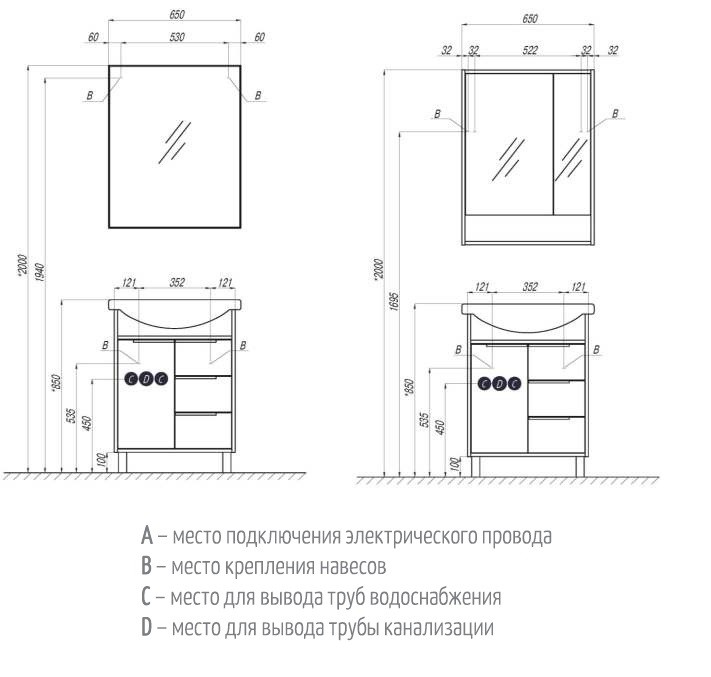 650
60
530
60
B
B
*2000
1940
121
352
121
B
B
C D C
*850
535
450
100

650
32
32
522
32
32
B
B
*2000
1695
121
352
121
B
B
C D C
*850
535
450
100

A – место подключения электрического провода
B – место крепления навесов
C – место для вывода труб водоснабжения
D – место для вывода трубы канализации