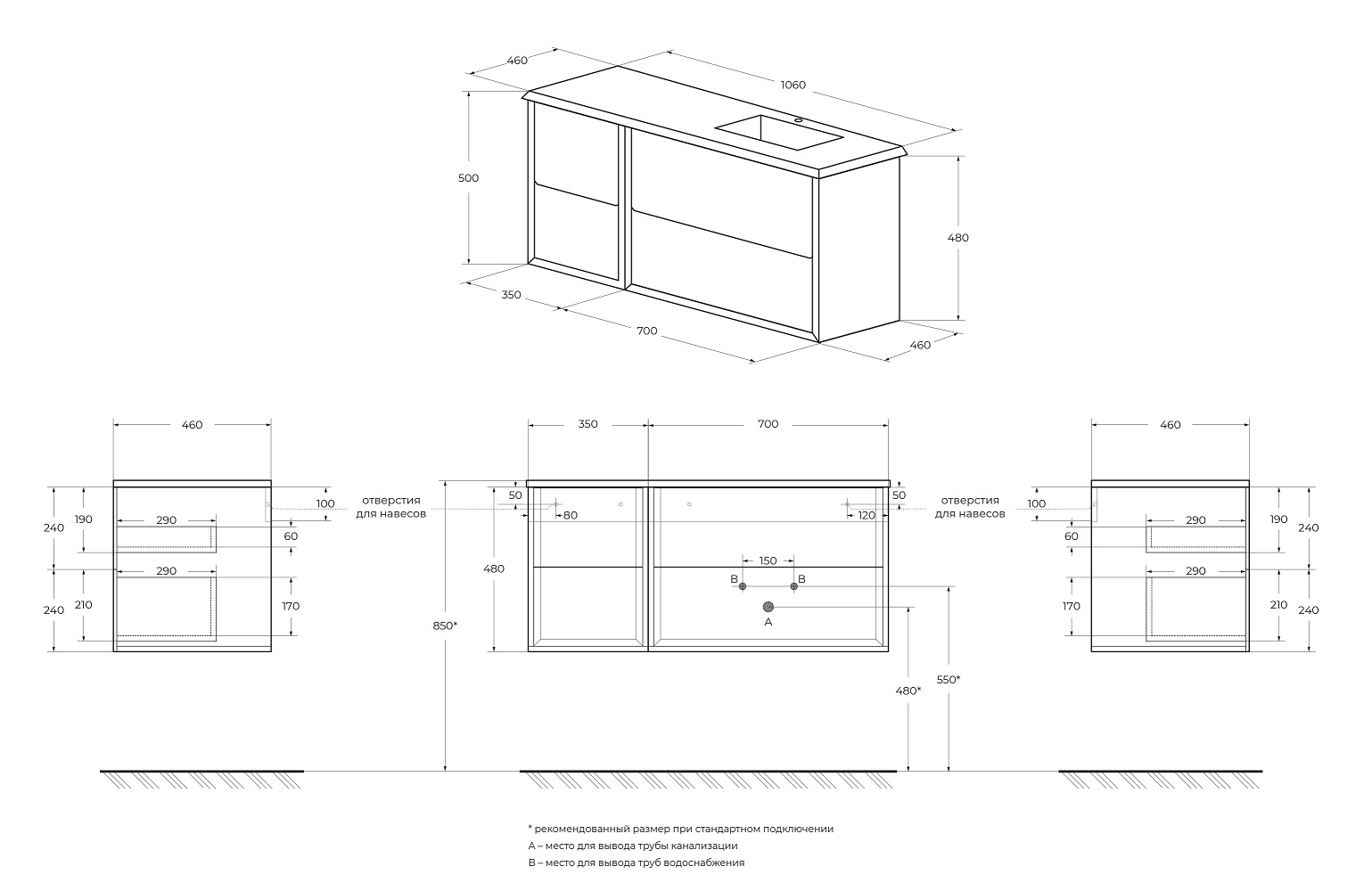 460
1060
500
480
350
700
460

460
240
190
290
60
240
210
290
170
100

отверстия для навесов

350
700
50
80
50
120
480
150
B
B
A
850*
480*
550*

отверстия для навесов

460
100
290
190
240
60
290
170
210
240

* рекомендованный размер при стандартном подключении
A – место для вывода трубы канализации
B – место для вывода труб водоснабжения