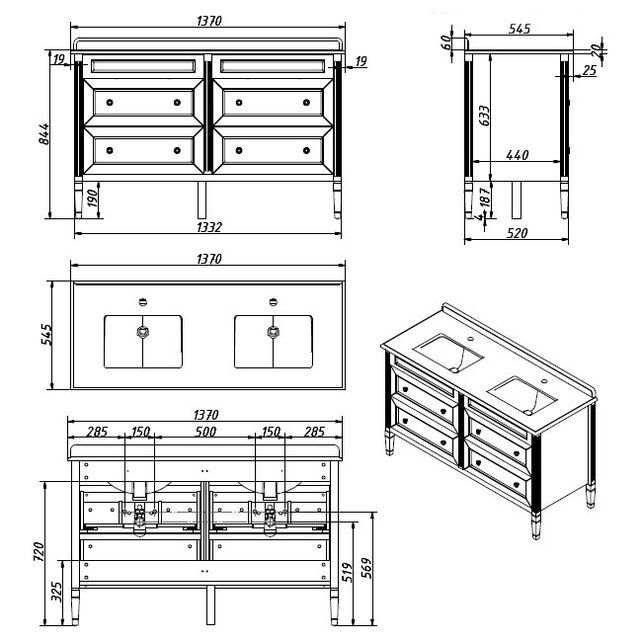 1370
19
19
844
190
1332
545
60
20
25
633
440
187
4
520
1370
545
1370
285
150
500
150
285
720
325
519
569