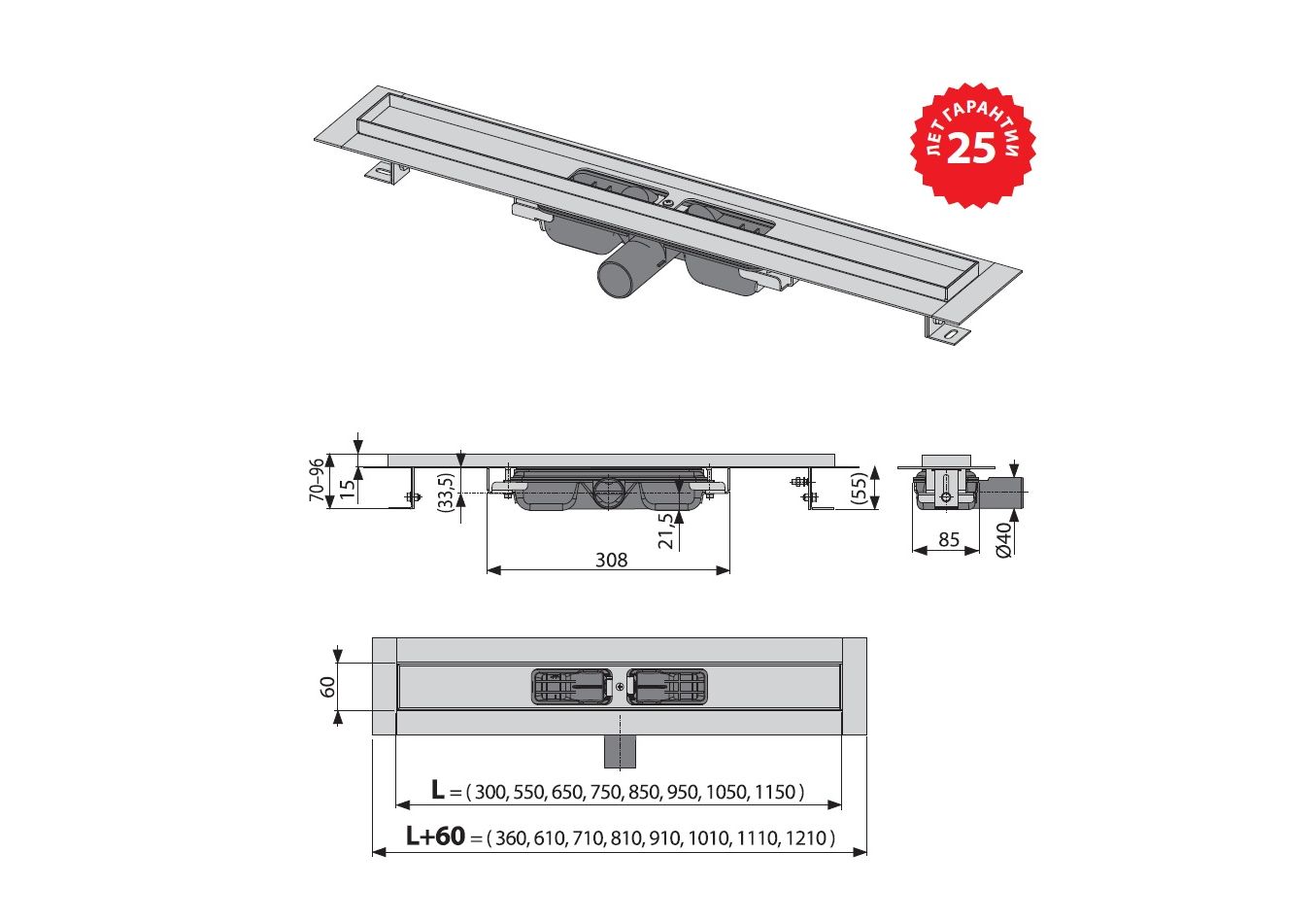 ЛЕТ ГАРАНТИИ 25

70–96
15
(33,5)
21,5
308
(55)
85
Ø40

60

L = ( 300, 550, 650, 750, 850, 950, 1050, 1150 )

L+60 = ( 360, 610, 710, 810, 910, 1010, 1110, 1210 )