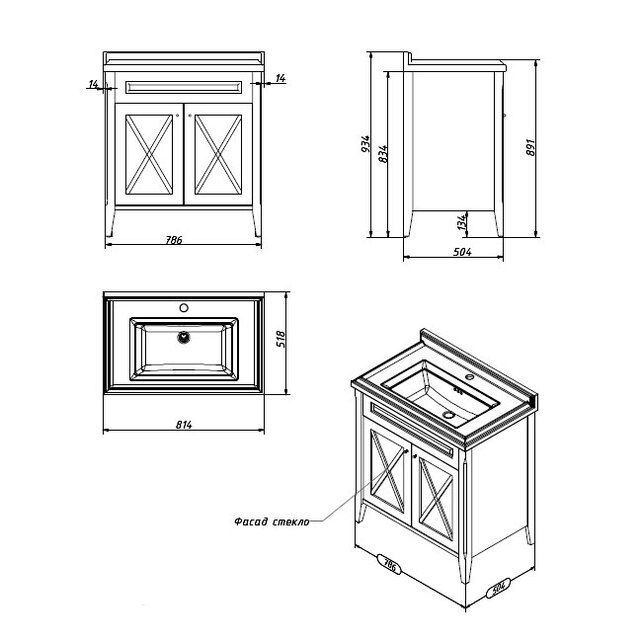 14
14
786
934
834
891
134
504
518
814
Фасад стекло
786
504