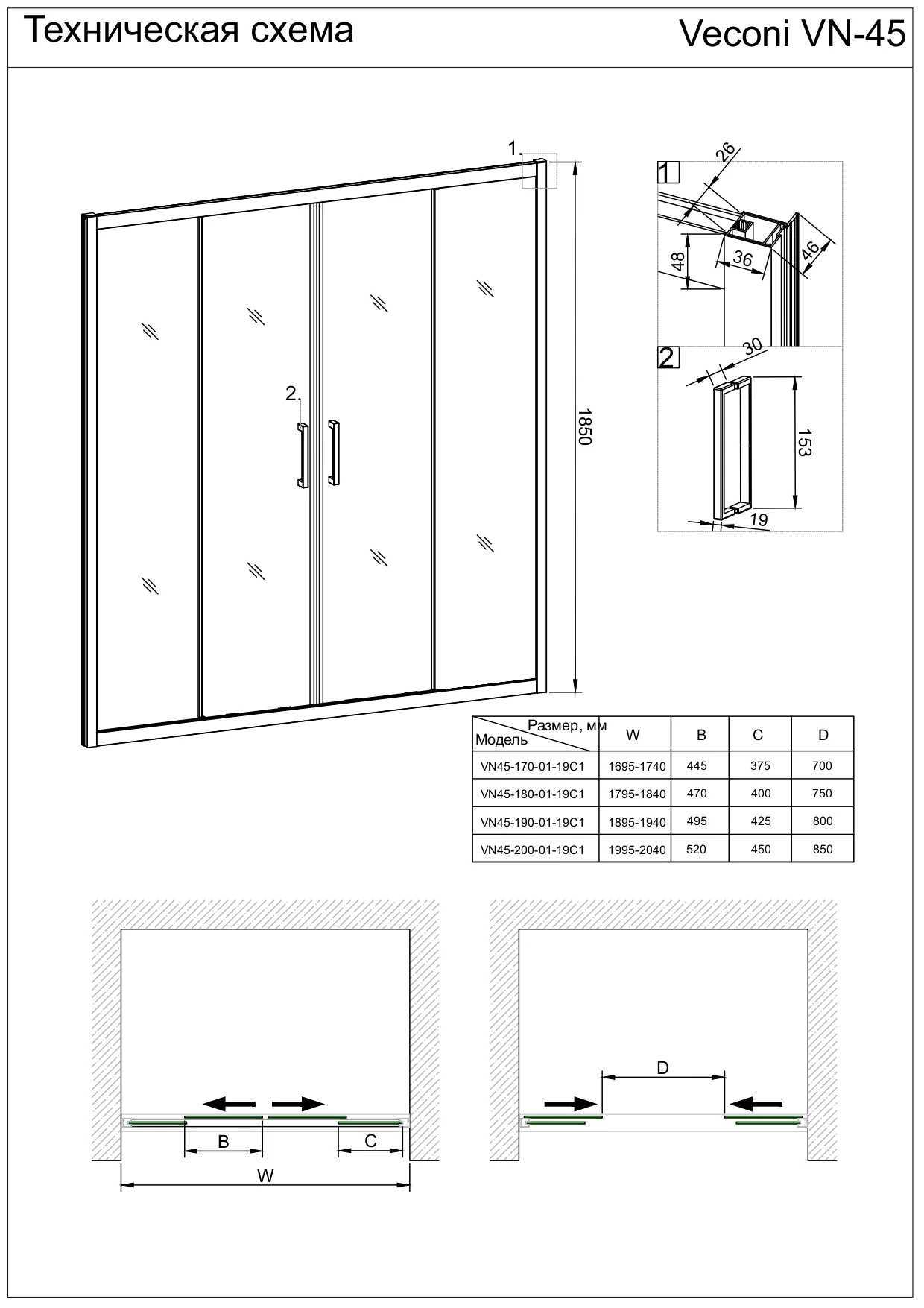 Техническая схема

Veconi VN-45

1.

2.

1850

1

26

48

36

46

2

30

153

19

| Размер, мм / Модель | W | B | C | D |
|---|---|---|---|---|
| VN45-170-01-19C1 | 1695-1740 | 445 | 375 | 700 |
| VN45-180-01-19C1 | 1795-1840 | 470 | 400 | 750 |
| VN45-190-01-19C1 | 1895-1940 | 495 | 425 | 800 |
| VN45-200-01-19C1 | 1995-2040 | 520 | 450 | 850 |

B

C

W

D