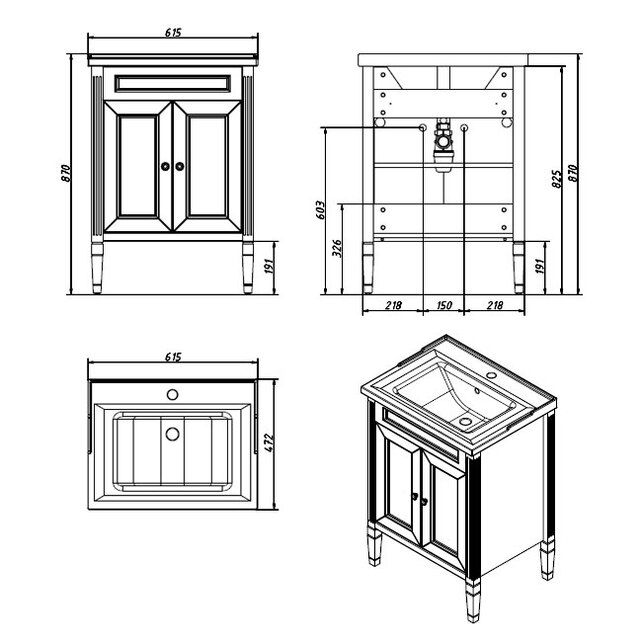 615
870
191
603
326
825
870
191
218
150
218
615
472