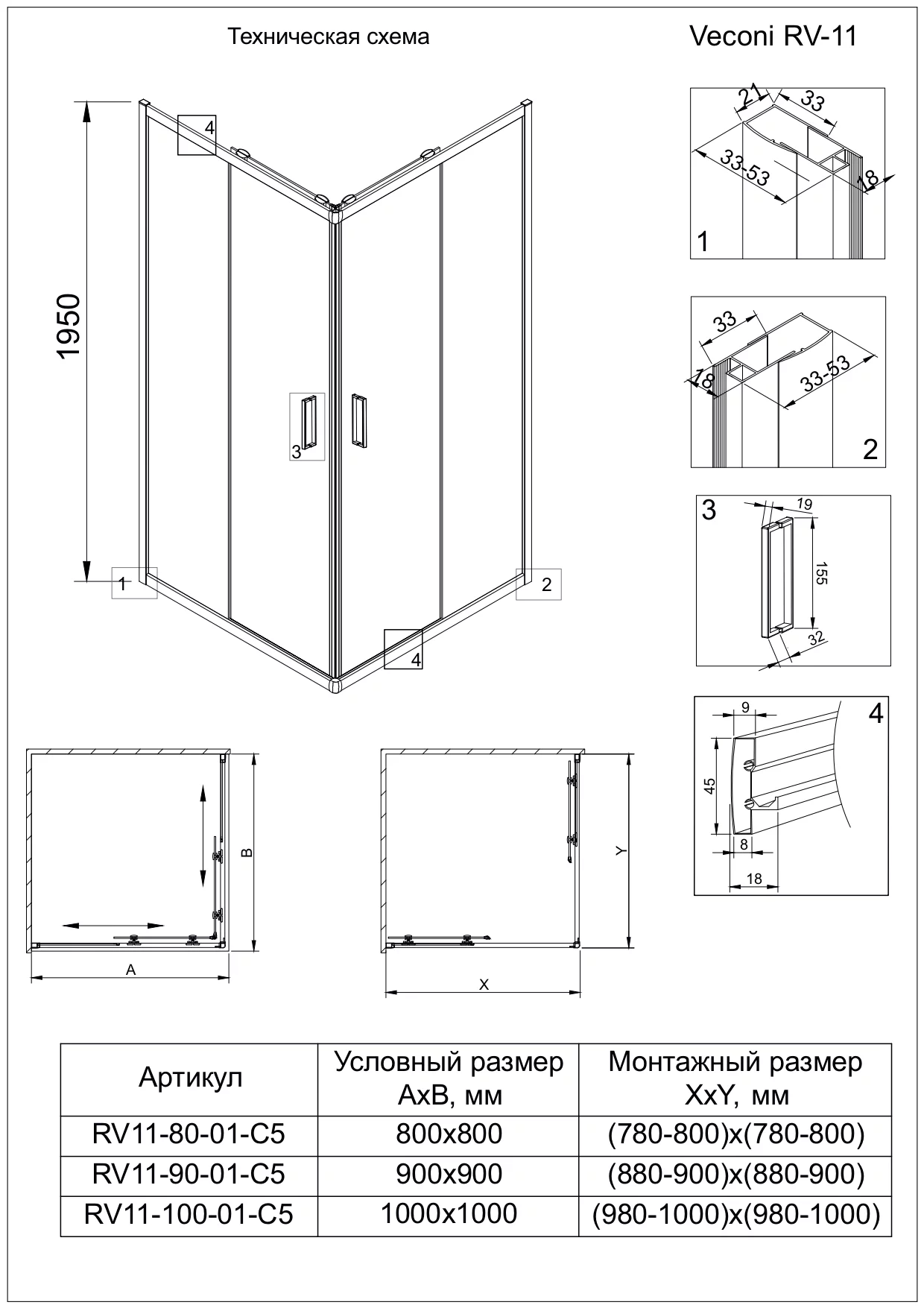 Техническая схема

Veconi RV-11

1950

4

3

1

2

4

21

33

33-53

18

1

33

18

33-53

2

3

19

155

32

4

9

45

8

18

B

A

Y

X

| Артикул | Условный размер AxB, мм | Монтажный размер XxY, мм |
|---|---|---|
| RV11-80-01-C5 | 800x800 | (780-800)x(780-800) |
| RV11-90-01-C5 | 900x900 | (880-900)x(880-900) |
| RV11-100-01-C5 | 1000x1000 | (980-1000)x(980-1000) |