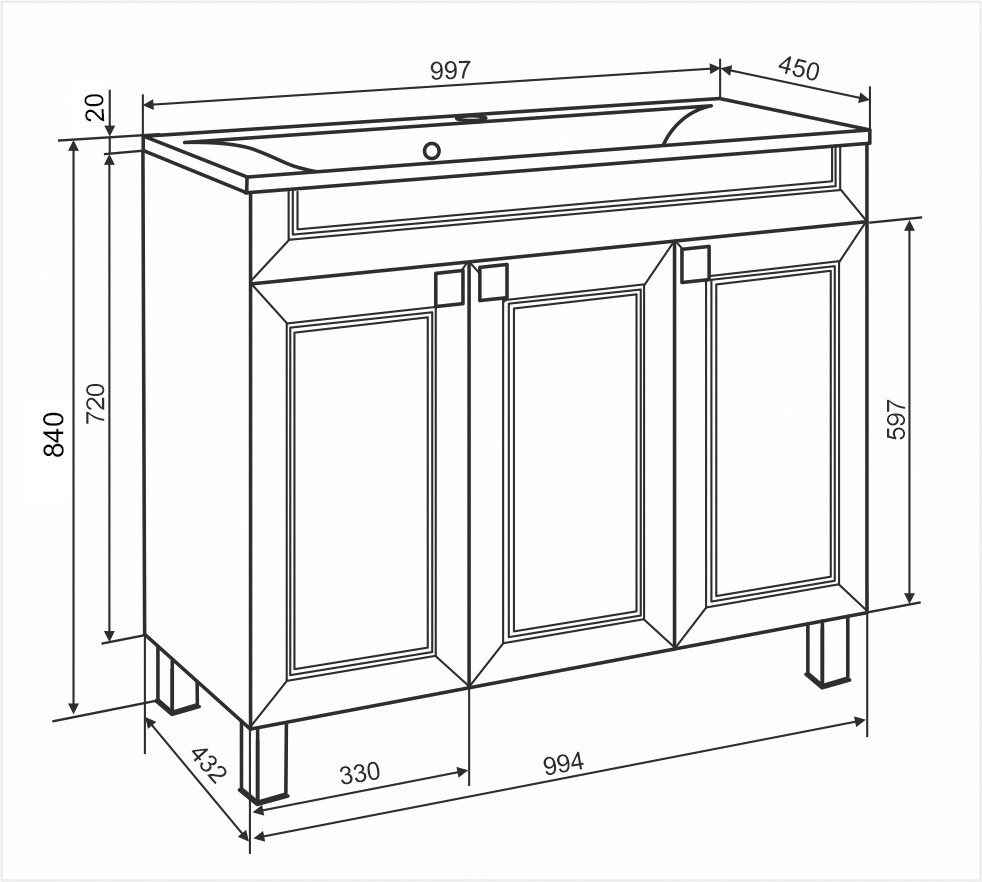 997
450
20
840
720
597
432
330
994