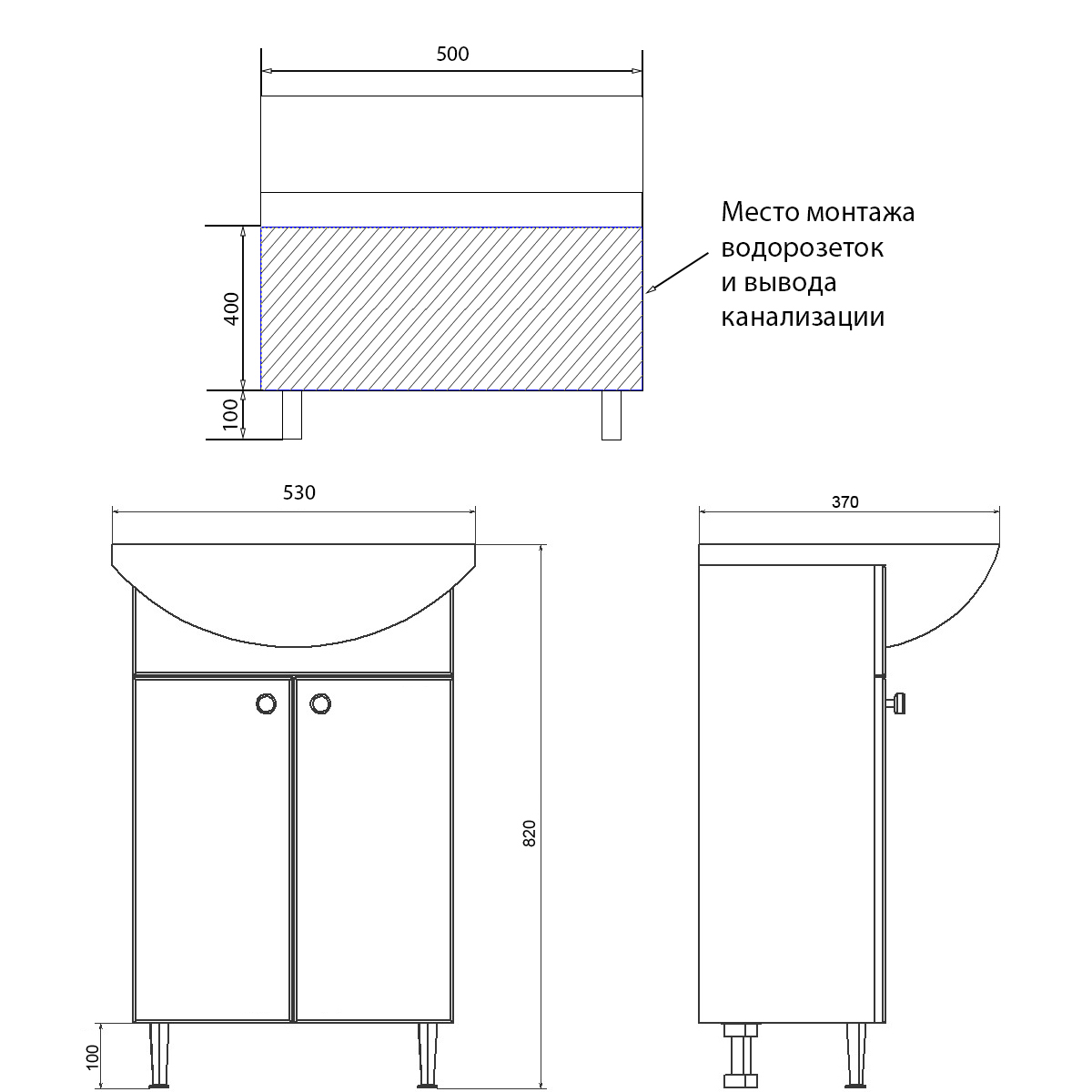 500

400

100

Место монтажа водорозеток и вывода канализации

530

820

100

370