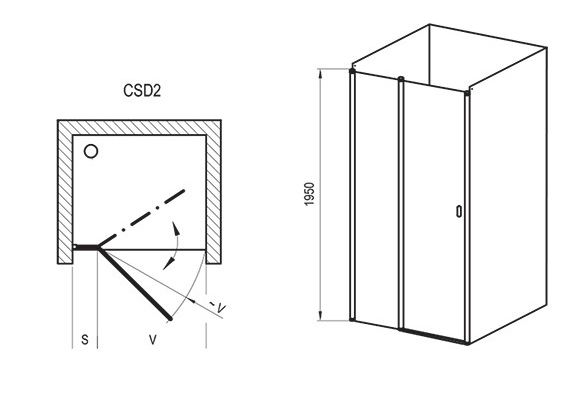 CSD2

~V

S

V

1950