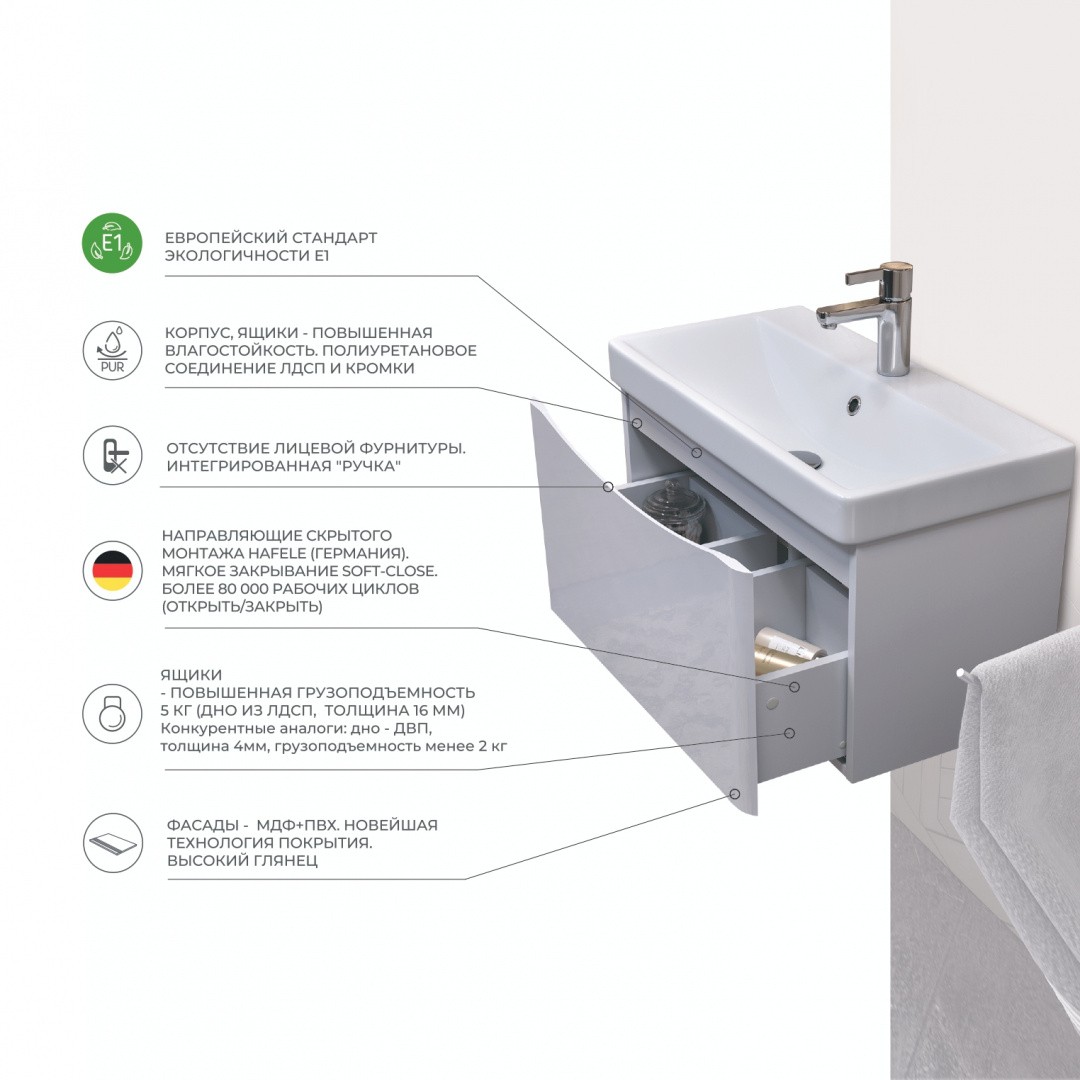 E1

ЕВРОПЕЙСКИЙ СТАНДАРТ ЭКОЛОГИЧНОСТИ E1

PUR

КОРПУС, ЯЩИКИ - ПОВЫШЕННАЯ ВЛАГОСТОЙКОСТЬ. ПОЛИУРЕТАНОВОЕ СОЕДИНЕНИЕ ЛДСП И КРОМКИ

ОТСУТСТВИЕ ЛИЦЕВОЙ ФУРНИТУРЫ. ИНТЕГРИРОВАННАЯ "РУЧКА"

НАПРАВЛЯЮЩИЕ СКРЫТОГО МОНТАЖА HAFELE (ГЕРМАНИЯ). МЯГКОЕ ЗАКРЫВАНИЕ SOFT-CLOSE. БОЛЕЕ 80 000 РАБОЧИХ ЦИКЛОВ (ОТКРЫТЬ/ЗАКРЫТЬ)

ЯЩИКИ
- ПОВЫШЕННАЯ ГРУЗОПОДЪЕМНОСТЬ 5 КГ (ДНО ИЗ ЛДСП, ТОЛЩИНА 16 ММ)
Конкурентные аналоги: дно - ДВП, толщина 4мм, грузоподъемность менее 2 кг

ФАСАДЫ - МДФ+ПВХ. НОВЕЙШАЯ ТЕХНОЛОГИЯ ПОКРЫТИЯ. ВЫСОКИЙ ГЛЯНЕЦ