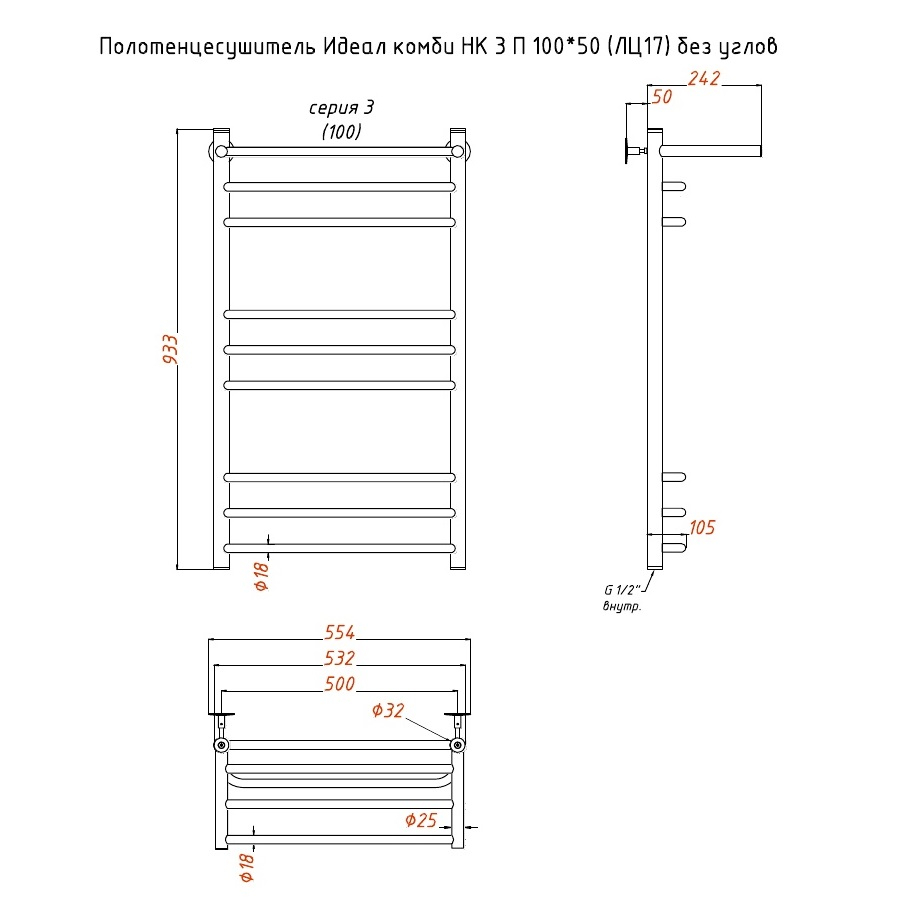 Полотенцесушитель Идеал комби НК 3 П 100*50 (ЛЦ17) без углов

серия 3
(100)

933

Ф18

242
50

105

G 1/2"
внутр.

554
532
500
Ф32
Ф25
Ф18