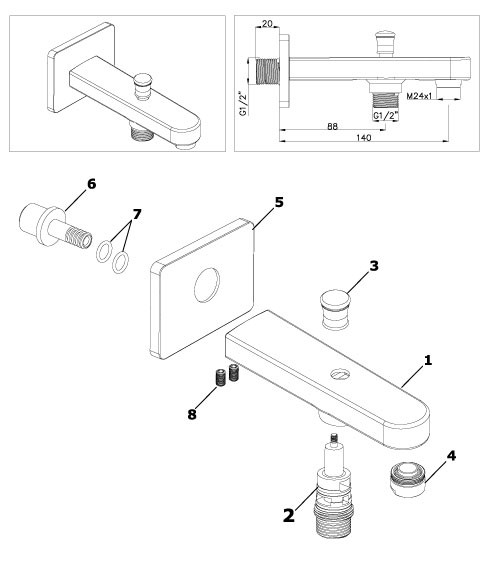 20
G1/2"
M24x1
G1/2"
88
140

6
7
5
3
1
8
4
2