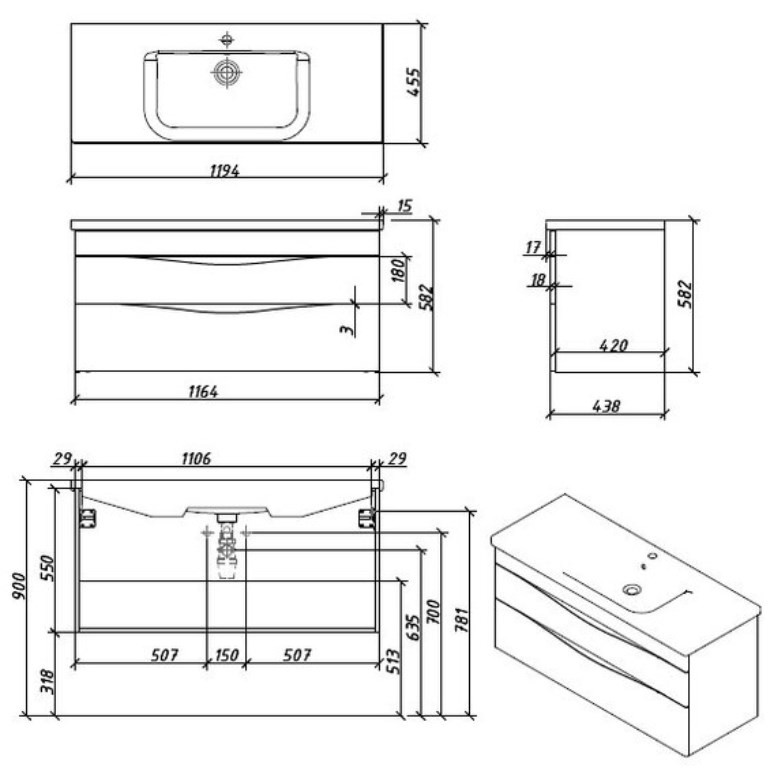 455
1194
15
180
582
3
1164
17
18
582
420
438
29
1106
29
900
550
318
507
150
507
513
635
700
781