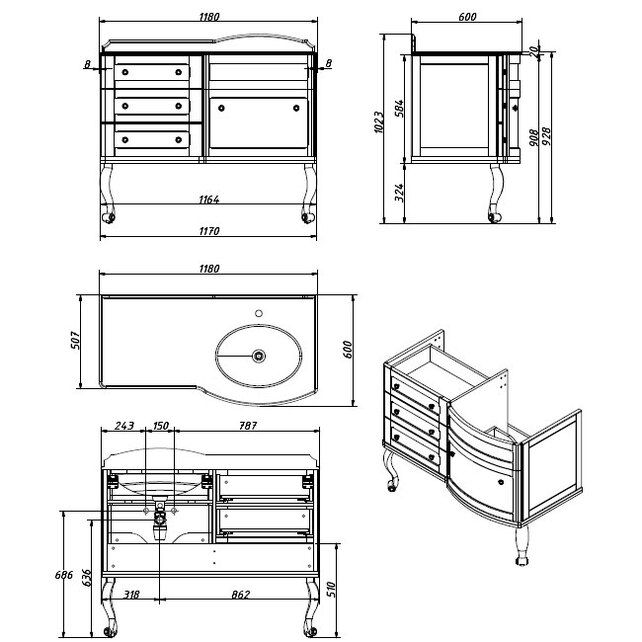 1180
8
8
1164
1170
600
20
1023
584
324
908
928
1180
507
600
243
150
787
686
636
318
862
510