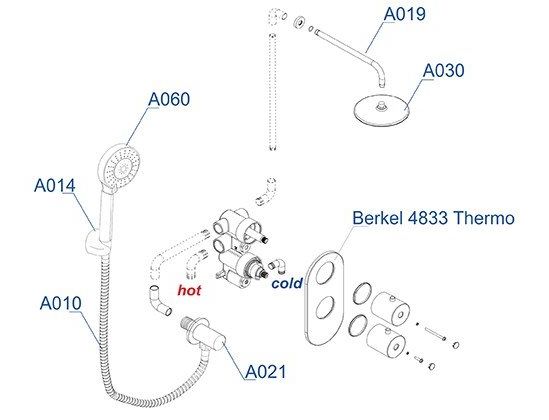 A019

A030

A060

A014

Berkel 4833 Thermo

hot

cold

A010

A021