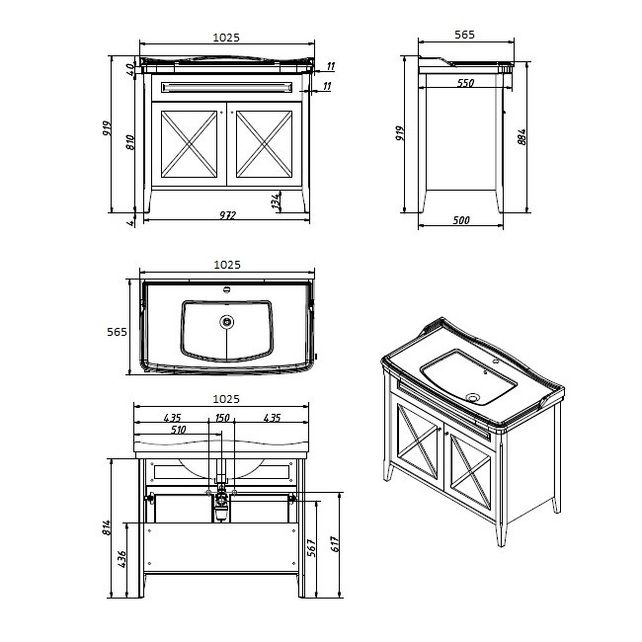 1025
40
11
11
919
810
134
4
972

565
550
919
884
500

1025
565

1025
435
150
435
510
814
436
567
617