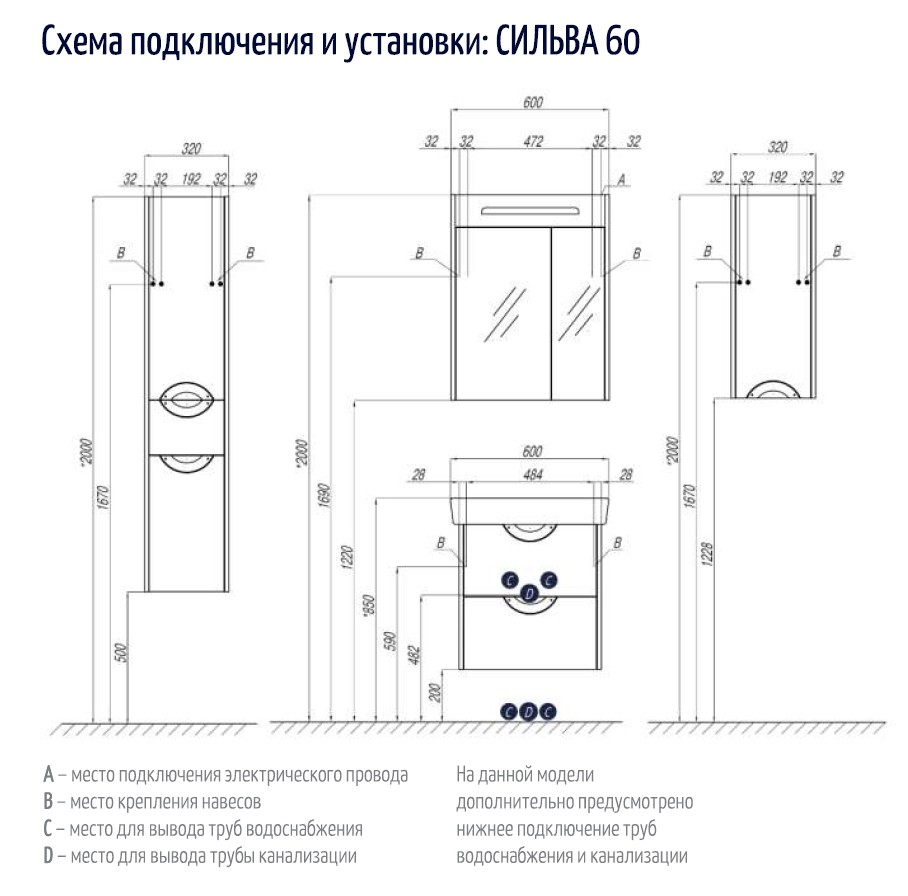 Схема подключения и установки: СИЛЬВА 60

320
32 32 192 32 32
B B
*2000
1670
500

600
32 32 472 32 32
A
B B
*2000
1690
1220

600
28 484 28
B B
C C
D
*850
590
482
200
C D C

320
32 32 192 32 32
B B
*2000
1670
1228

A – место подключения электрического провода
B – место крепления навесов
C – место для вывода труб водоснабжения
D – место для вывода трубы канализации

На данной модели дополнительно предусмотрено нижнее подключение труб водоснабжения и канализации