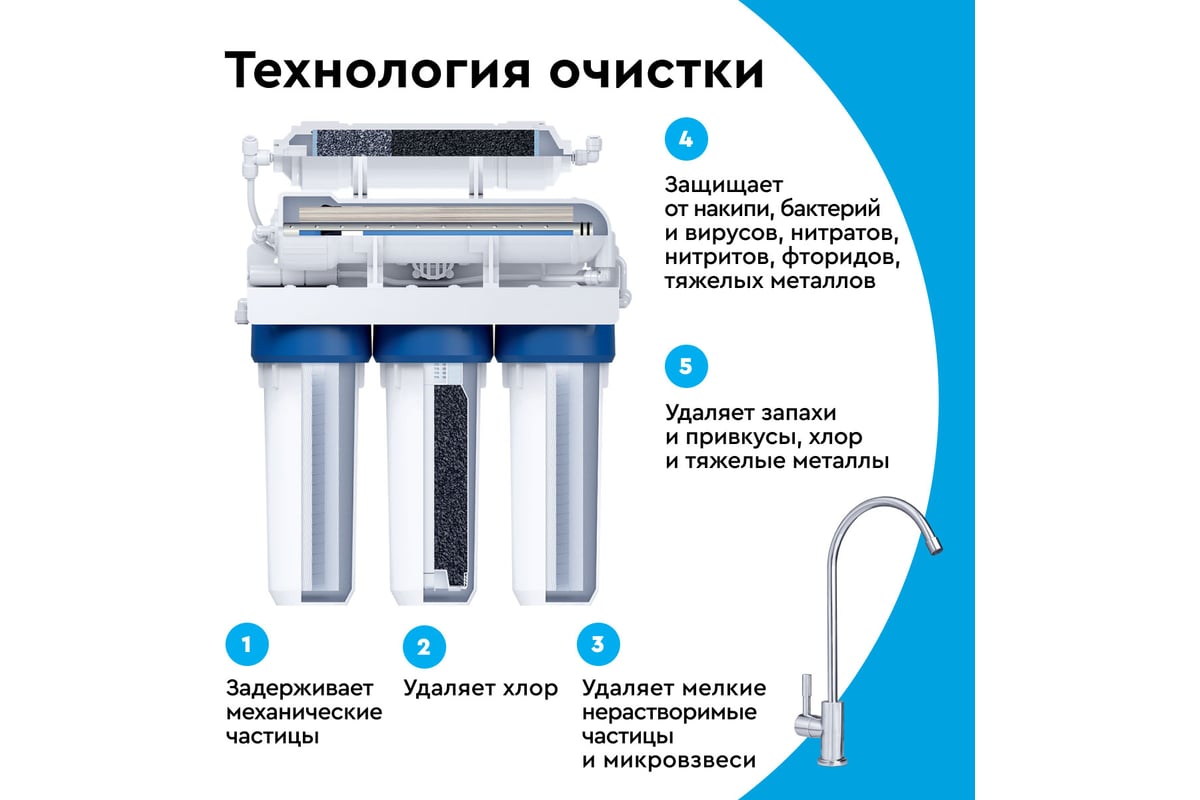 Технология очистки

4

Защищает от накипи, бактерий и вирусов, нитратов, нитритов, фторидов, тяжелых металлов

5

Удаляет запахи и привкусы, хлор и тяжелые металлы

1

Задерживает механические частицы

2

Удаляет хлор

3

Удаляет мелкие нерастворимые частицы и микровзвеси