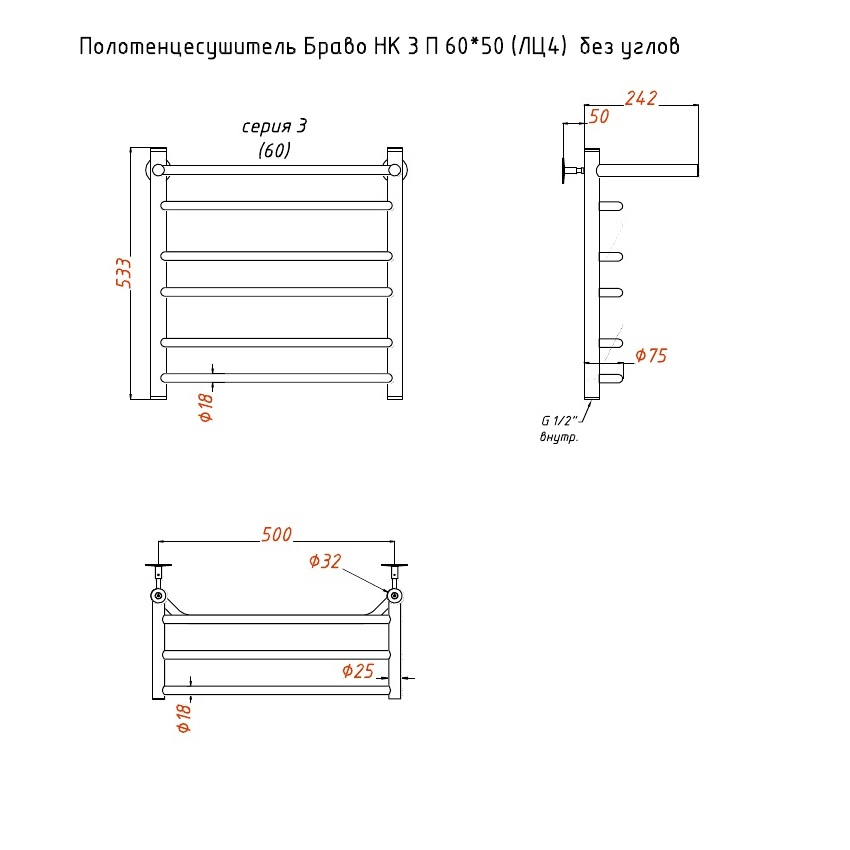 Полотенцесушитель Браво НК 3 П 60*50 (ЛЦ4) без углов

серия 3
(60)

533

Ф18

242

50

Ф75

G 1/2"
внутр.

500

Ф32

Ф25

Ф18