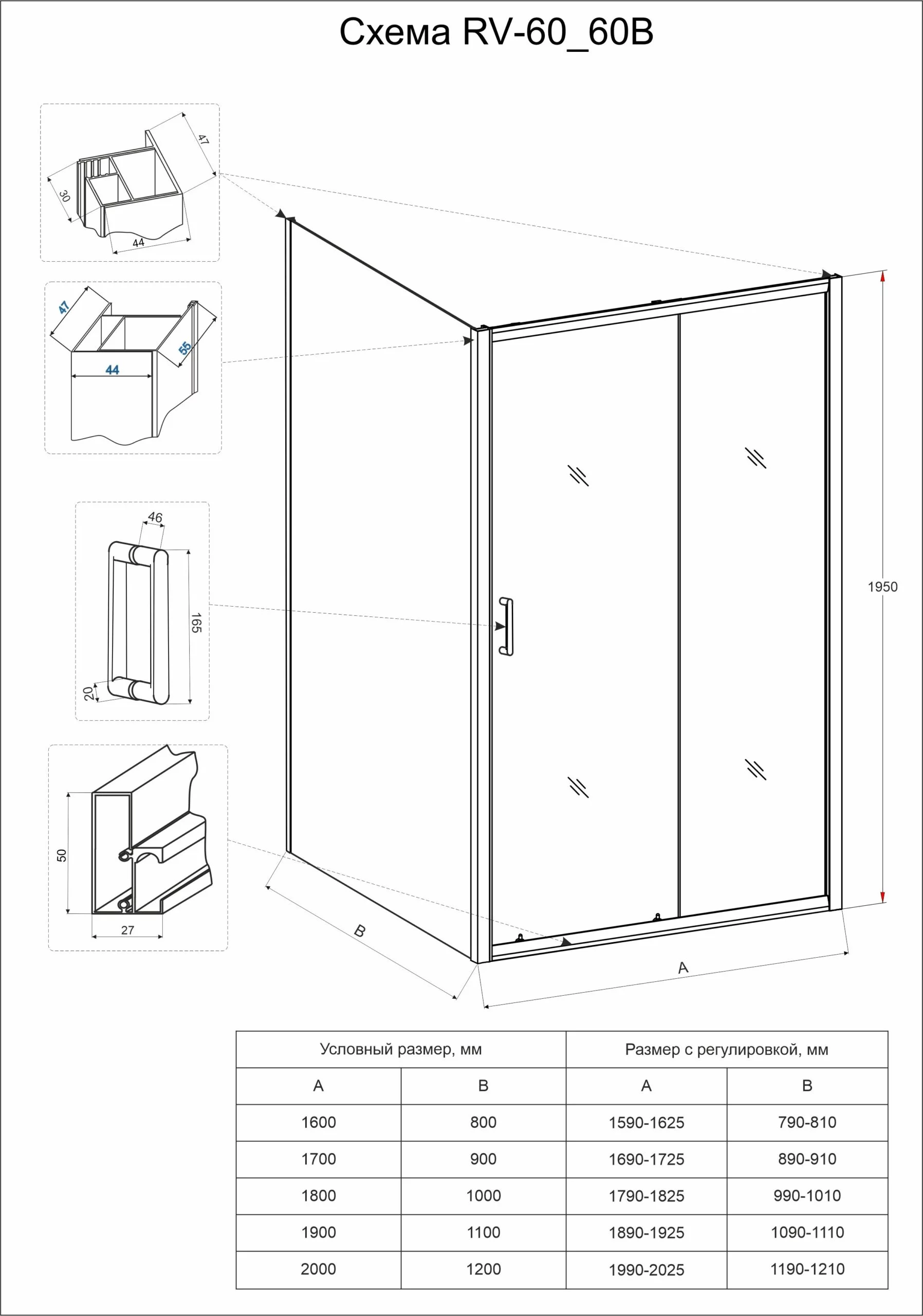 Схема RV-60_60B

47
30
44

47
55
44

46
165
20

50
27

1950
B
A

| Условный размер, мм | | Размер с регулировкой, мм | |
|---|---|---|---|
| A | B | A | B |
| 1600 | 800 | 1590-1625 | 790-810 |
| 1700 | 900 | 1690-1725 | 890-910 |
| 1800 | 1000 | 1790-1825 | 990-1010 |
| 1900 | 1100 | 1890-1925 | 1090-1110 |
| 2000 | 1200 | 1990-2025 | 1190-1210 |