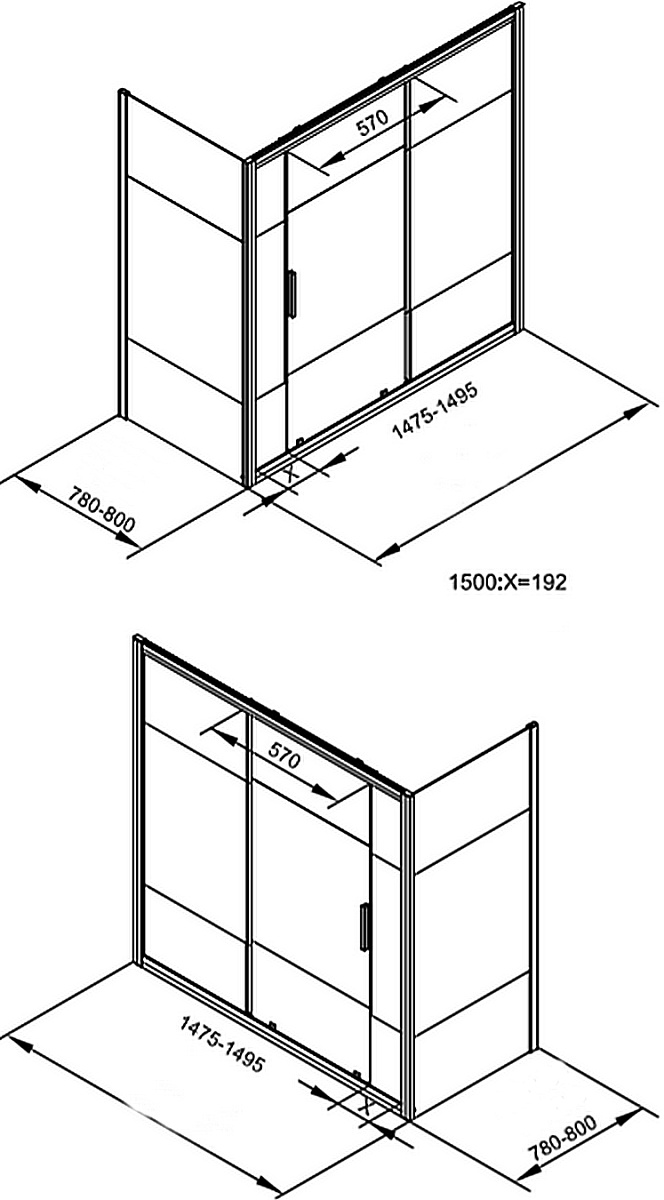 570

1475-1495

X

780-800

1500:X=192

570

1475-1495

X

780-800