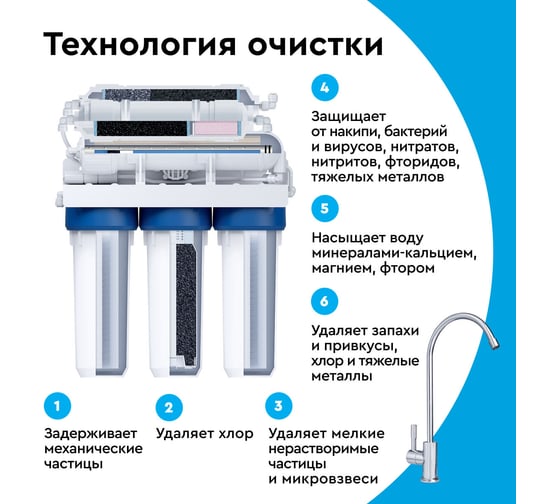 Технология очистки

4

Защищает от накипи, бактерий и вирусов, нитратов, нитритов, фторидов, тяжелых металлов

5

Насыщает воду минералами-кальцием, магнием, фтором

6

Удаляет запахи и привкусы, хлор и тяжелые металлы

1

Задерживает механические частицы

2

Удаляет хлор

3

Удаляет мелкие нерастворимые частицы и микровзвеси