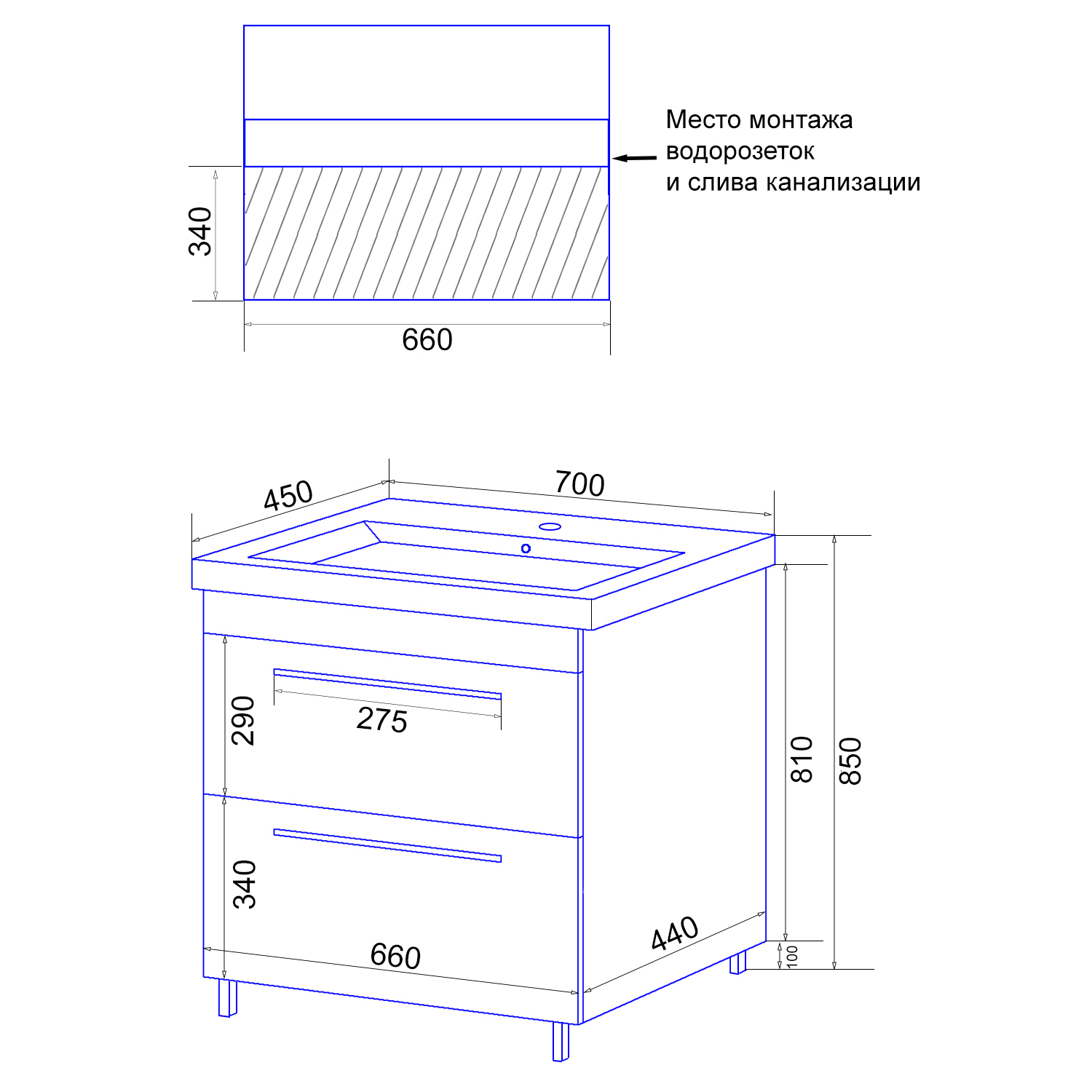 Место монтажа водорозеток и слива канализации

340

660

450

700

290

275

340

660

440

810

850

100