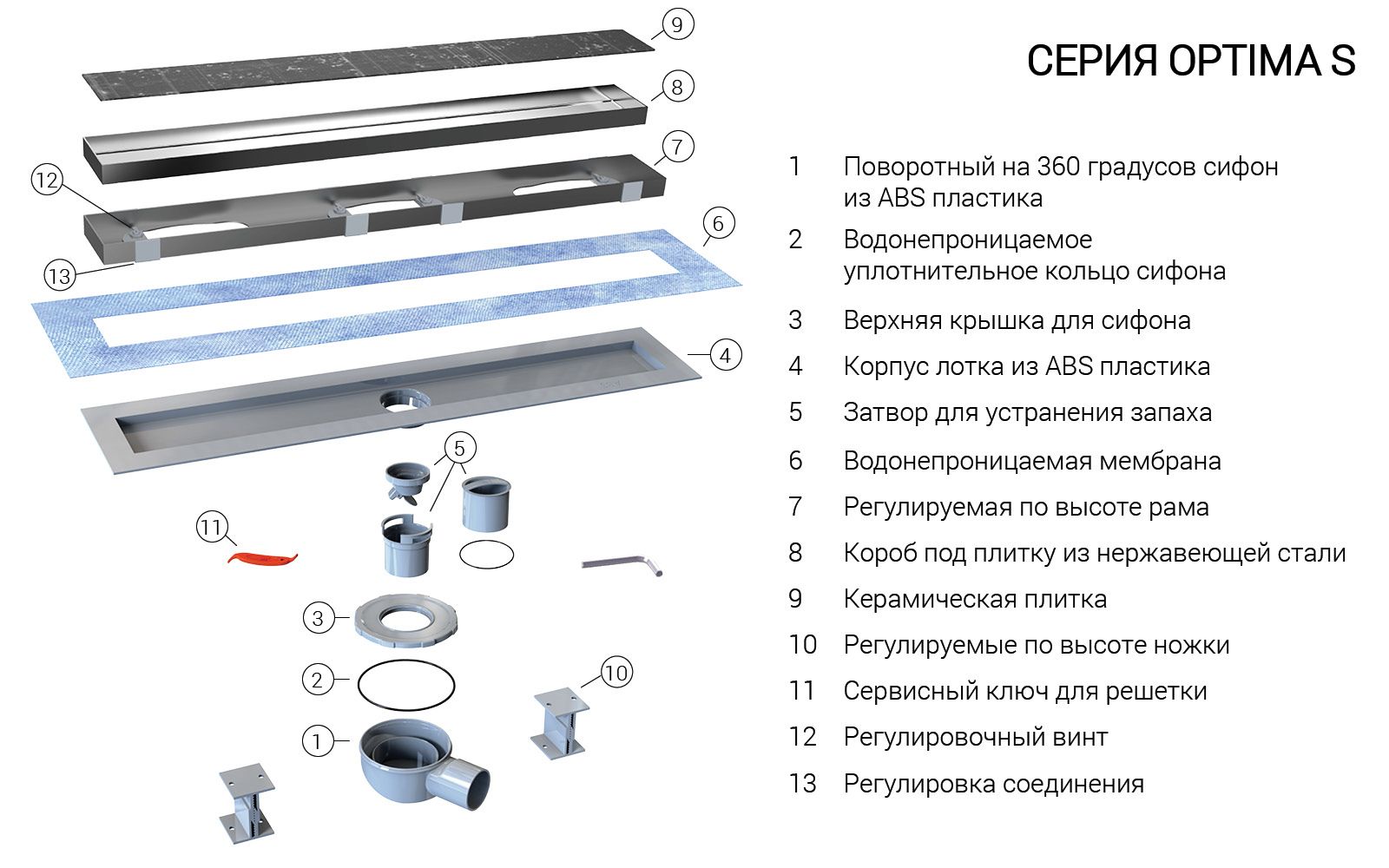 9

8

7

12

6

13

4

5

11

3

2

10

1

СЕРИЯ OPTIMA S

1 Поворотный на 360 градусов сифон из ABS пластика

2 Водонепроницаемое уплотнительное кольцо сифона

3 Верхняя крышка для сифона

4 Корпус лотка из ABS пластика

5 Затвор для устранения запаха

6 Водонепроницаемая мембрана

7 Регулируемая по высоте рама

8 Короб под плитку из нержавеющей стали

9 Керамическая плитка

10 Регулируемые по высоте ножки

11 Сервисный ключ для решетки

12 Регулировочный винт

13 Регулировка соединения