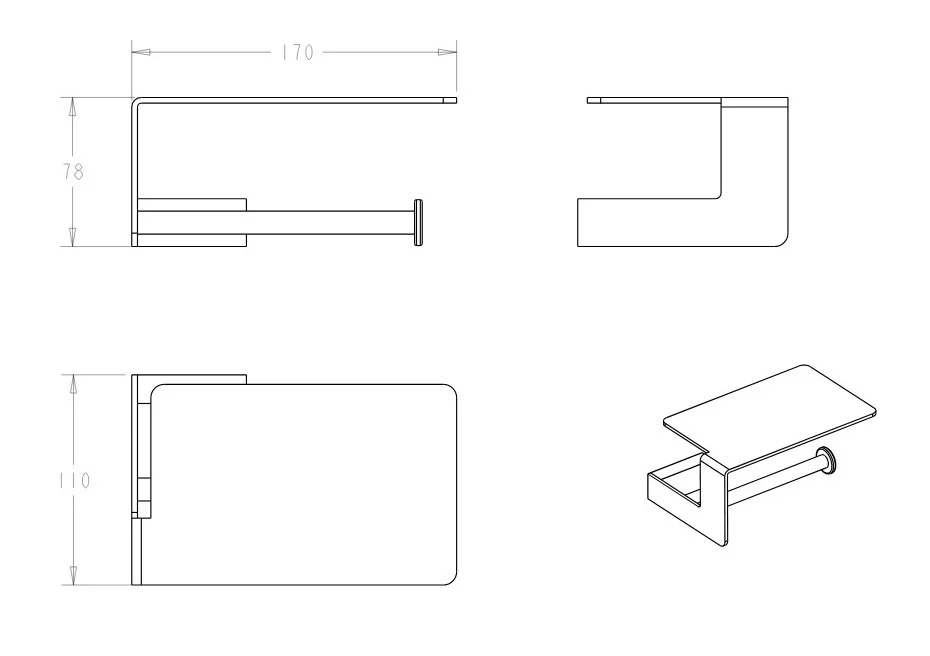 170

78

110