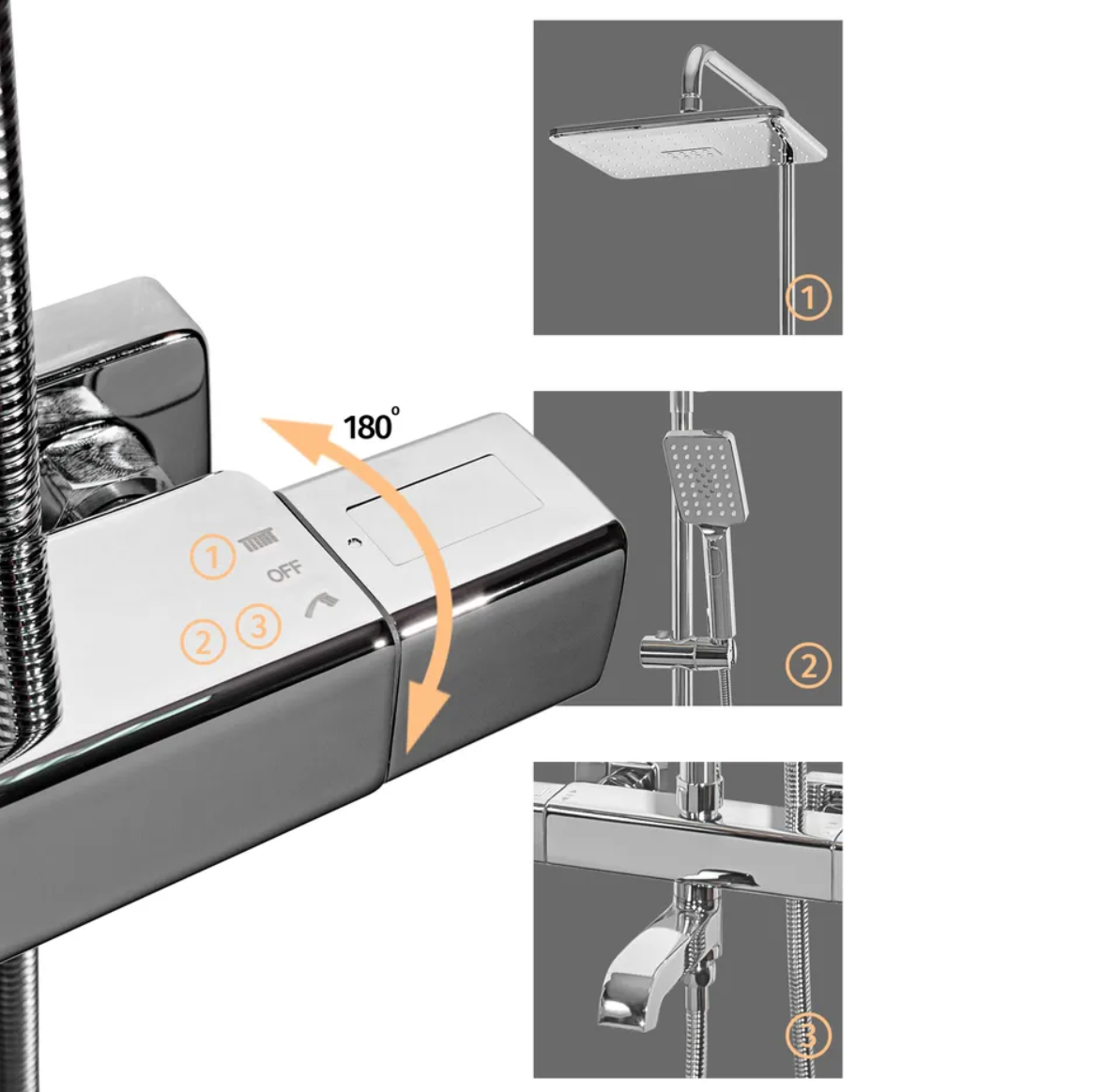 180°

1

OFF

2 3

1

2

3