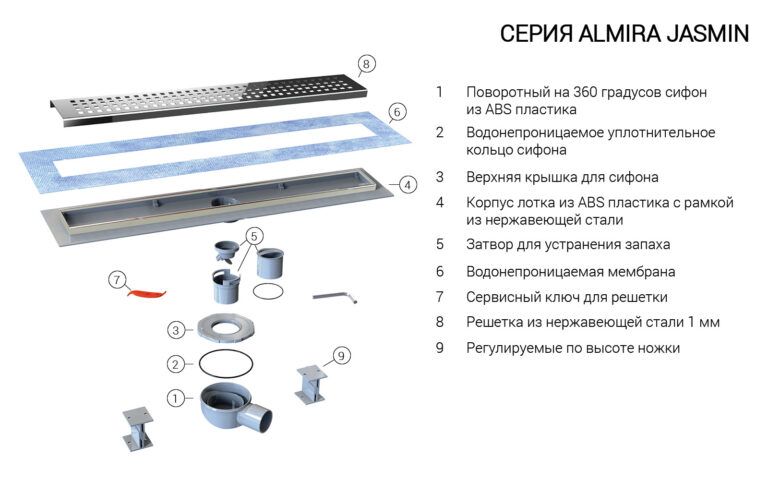 СЕРИЯ ALMIRA JASMIN

8

6

4

5

7

3

2

9

1

1 Поворотный на 360 градусов сифон из ABS пластика
2 Водонепроницаемое уплотнительное кольцо сифона
3 Верхняя крышка для сифона
4 Корпус лотка из ABS пластика с рамкой из нержавеющей стали
5 Затвор для устранения запаха
6 Водонепроницаемая мембрана
7 Сервисный ключ для решетки
8 Решетка из нержавеющей стали 1 мм
9 Регулируемые по высоте ножки