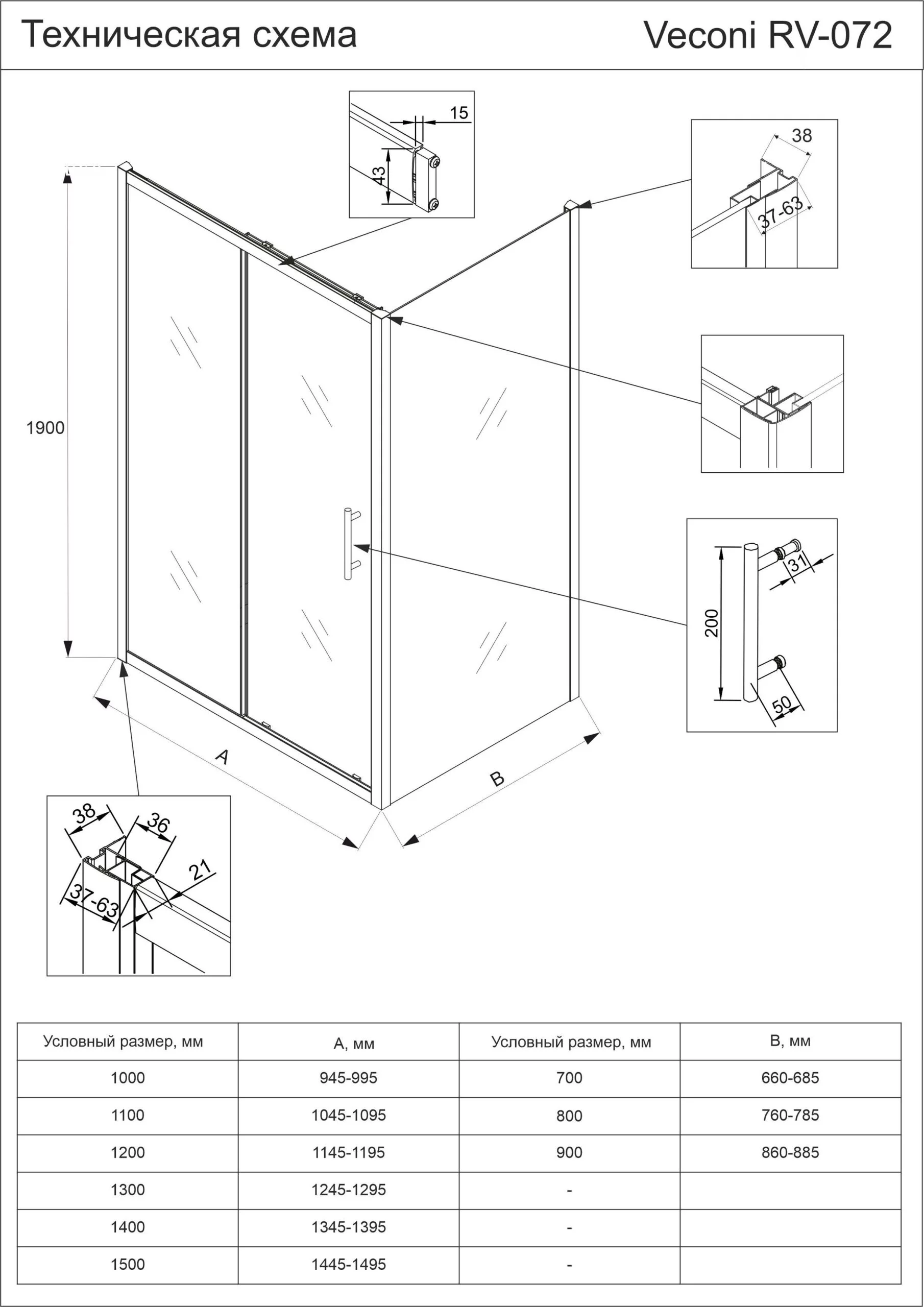 Техническая схема

Veconi RV-072

15

43

38

37-63

1900

200

31

50

A

B

38

36

21

37-63

| Условный размер, мм | A, мм | Условный размер, мм | B, мм |
|---|---|---|---|
| 1000 | 945-995 | 700 | 660-685 |
| 1100 | 1045-1095 | 800 | 760-785 |
| 1200 | 1145-1195 | 900 | 860-885 |
| 1300 | 1245-1295 | - | |
| 1400 | 1345-1395 | - | |
| 1500 | 1445-1495 | - | |