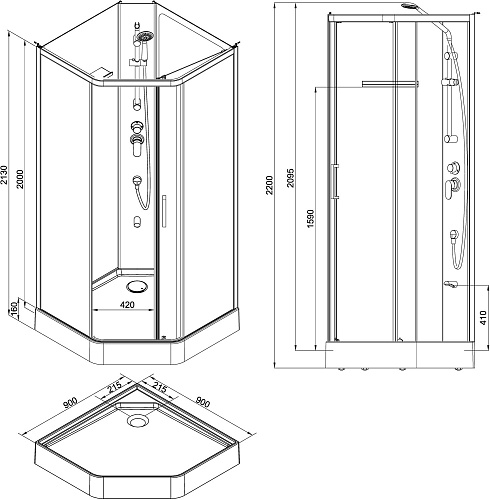 2130
2000
160
420
2200
2095
1590
410
900
215
215
900