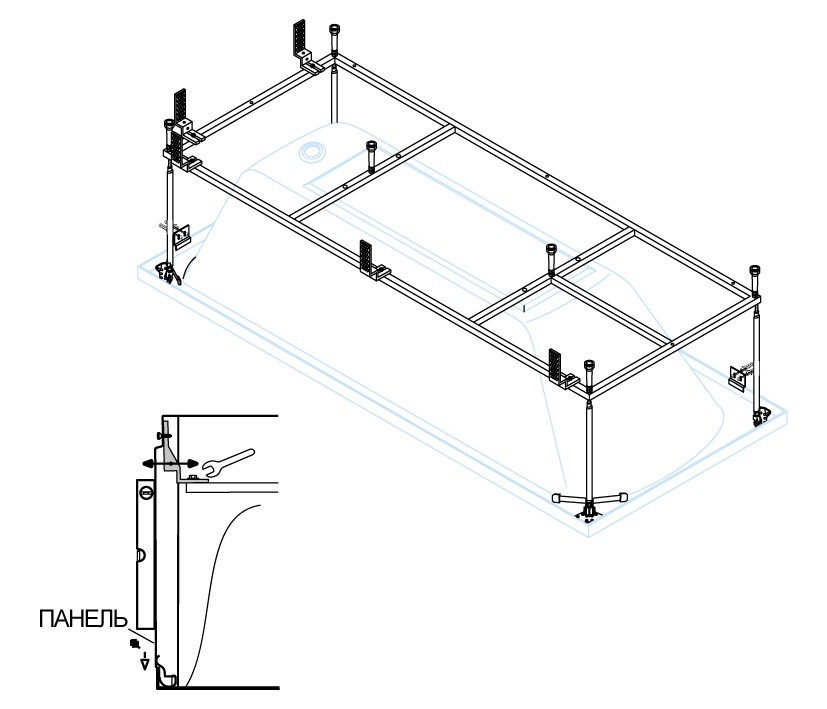 ПАНЕЛЬ