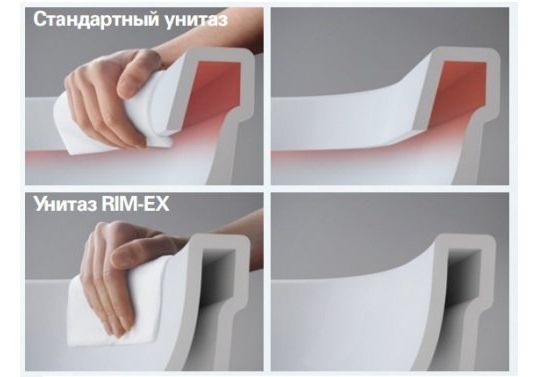 Стандартный унитаз

Унитаз RIM-EX