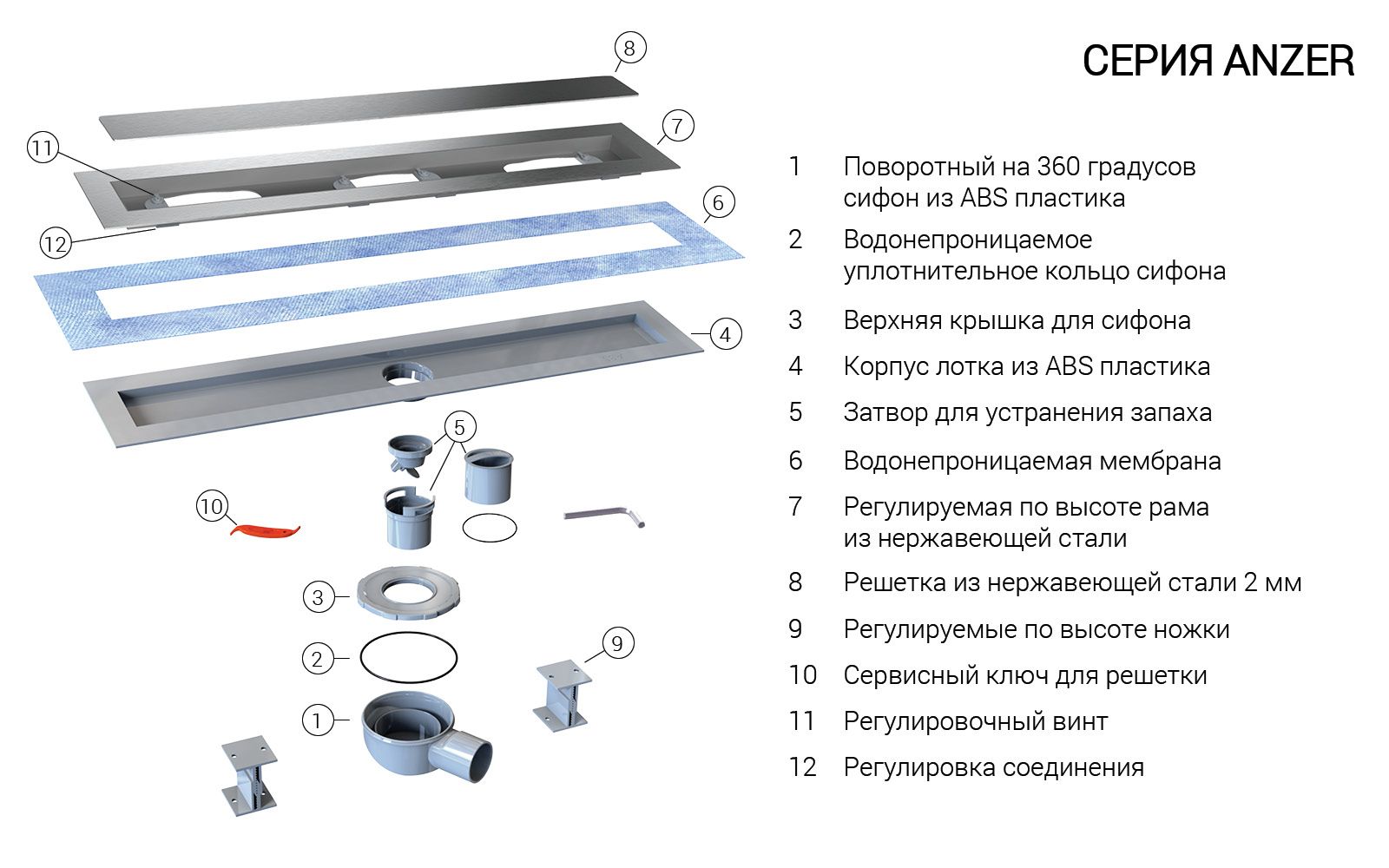 СЕРИЯ ANZER

8
7
11
6
12
4
5
10
3
2
9
1

1 Поворотный на 360 градусов сифон из ABS пластика
2 Водонепроницаемое уплотнительное кольцо сифона
3 Верхняя крышка для сифона
4 Корпус лотка из ABS пластика
5 Затвор для устранения запаха
6 Водонепроницаемая мембрана
7 Регулируемая по высоте рама из нержавеющей стали
8 Решетка из нержавеющей стали 2 мм
9 Регулируемые по высоте ножки
10 Сервисный ключ для решетки
11 Регулировочный винт
12 Регулировка соединения