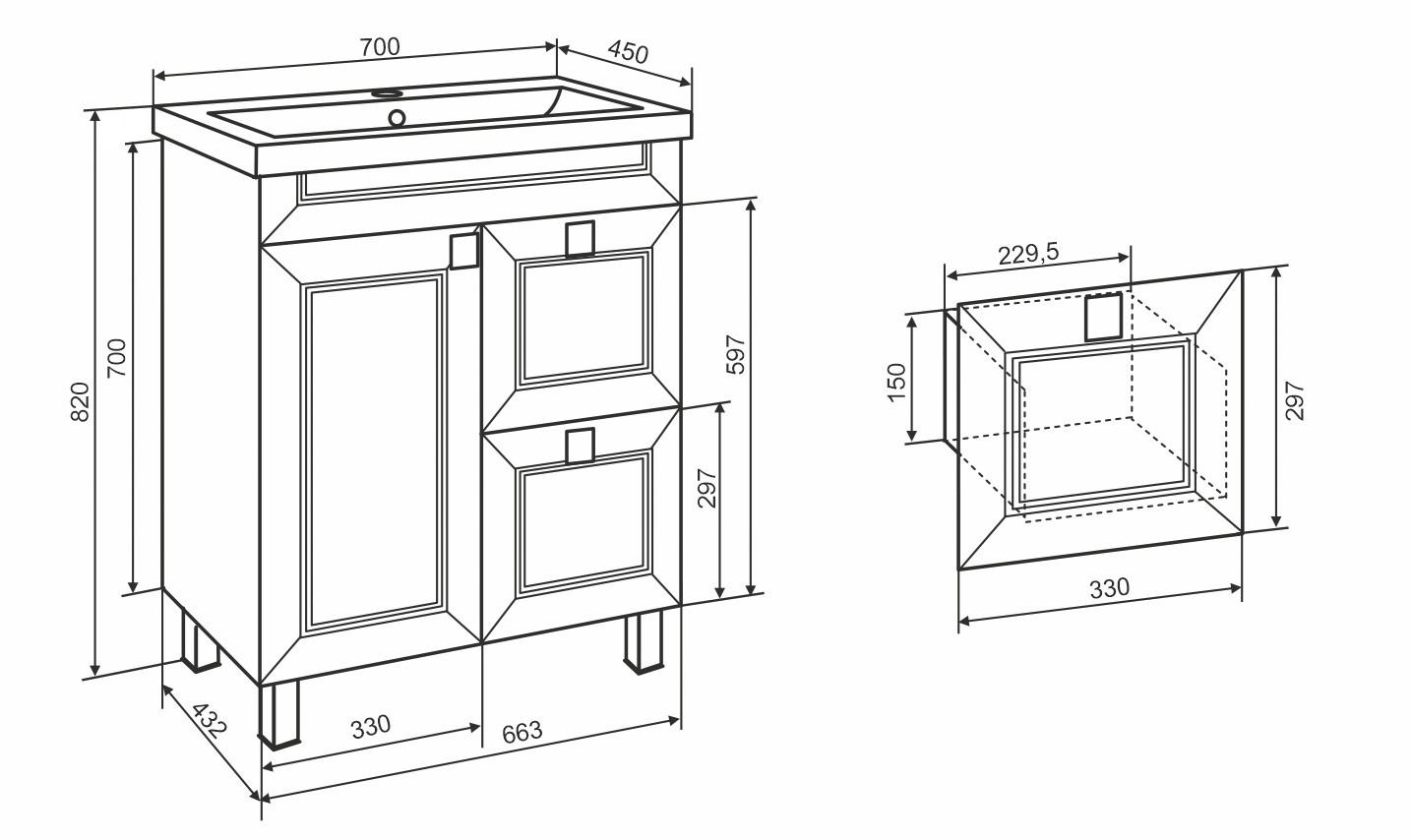 700
450
820
700
597
297
432
330
663
229,5
150
297
330