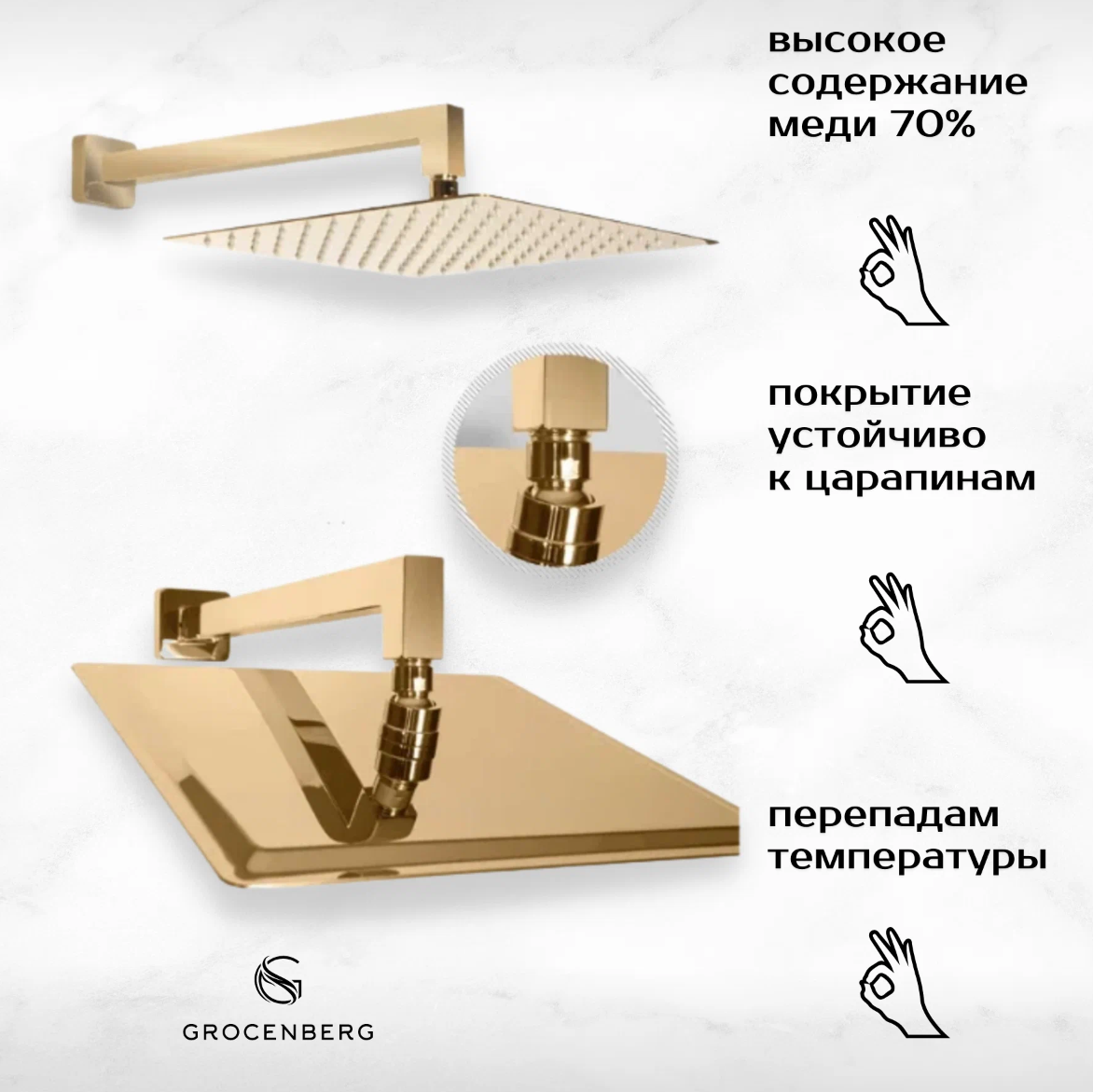 высокое содержание меди 70%

покрытие устойчиво к царапинам

перепадам температуры

GROCENBERG