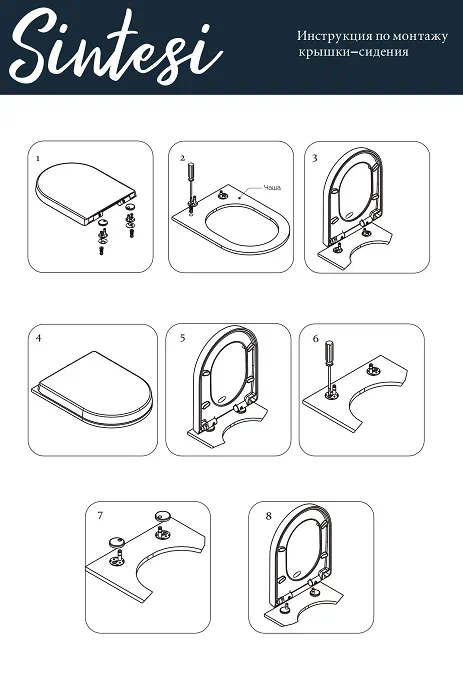 Sintesi

Инструкция по монтажу крышки–сидения

1

2

Чаша

3

4

5

6

7

8