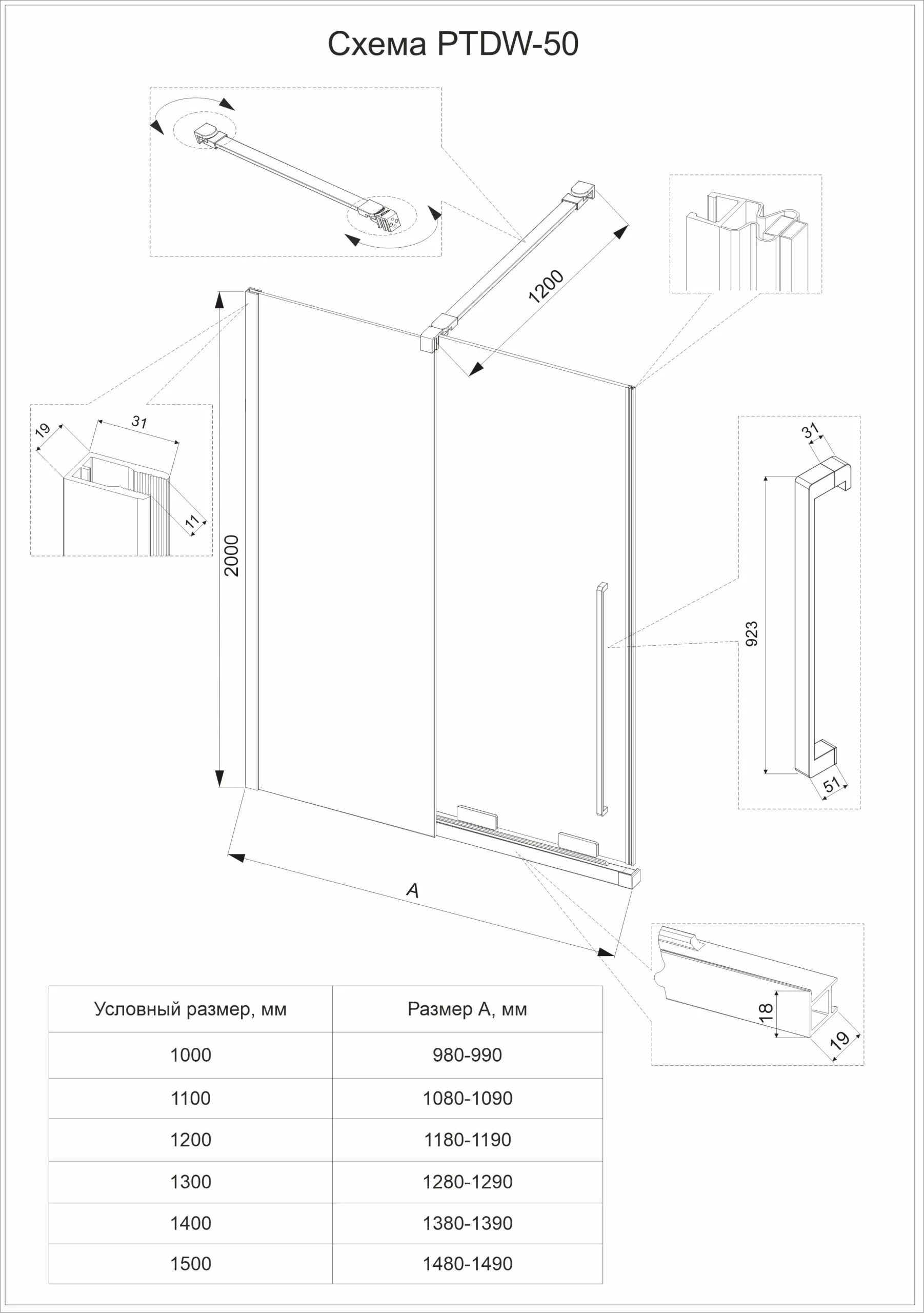 Схема PTDW-50

1200

19

31

11

2000

31

923

51

A

18

19

| Условный размер, мм | Размер А, мм |
|---|---|
| 1000 | 980-990 |
| 1100 | 1080-1090 |
| 1200 | 1180-1190 |
| 1300 | 1280-1290 |
| 1400 | 1380-1390 |
| 1500 | 1480-1490 |