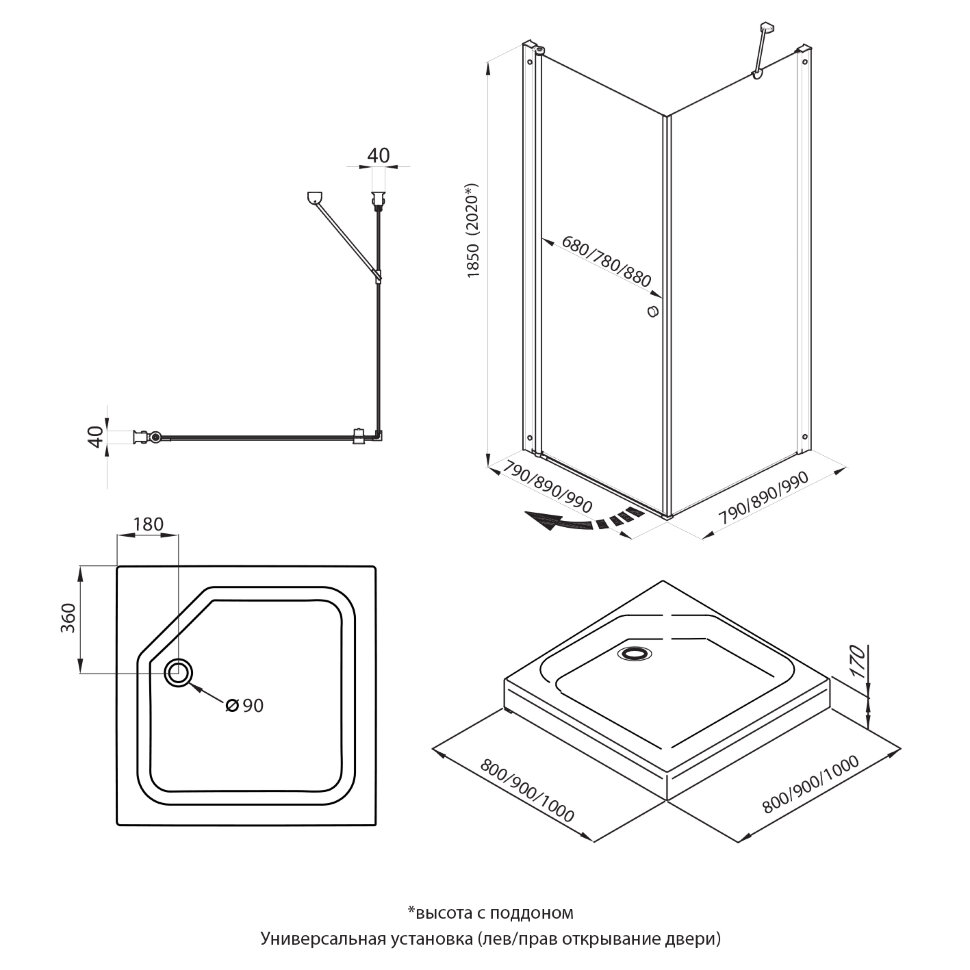 40

40

1850 (2020*)

680/780/880

790/890/990

790/890/990

180

360

Ø90

170

800/900/1000

800/900/1000

*высота с поддоном
Универсальная установка (лев/прав открывание двери)