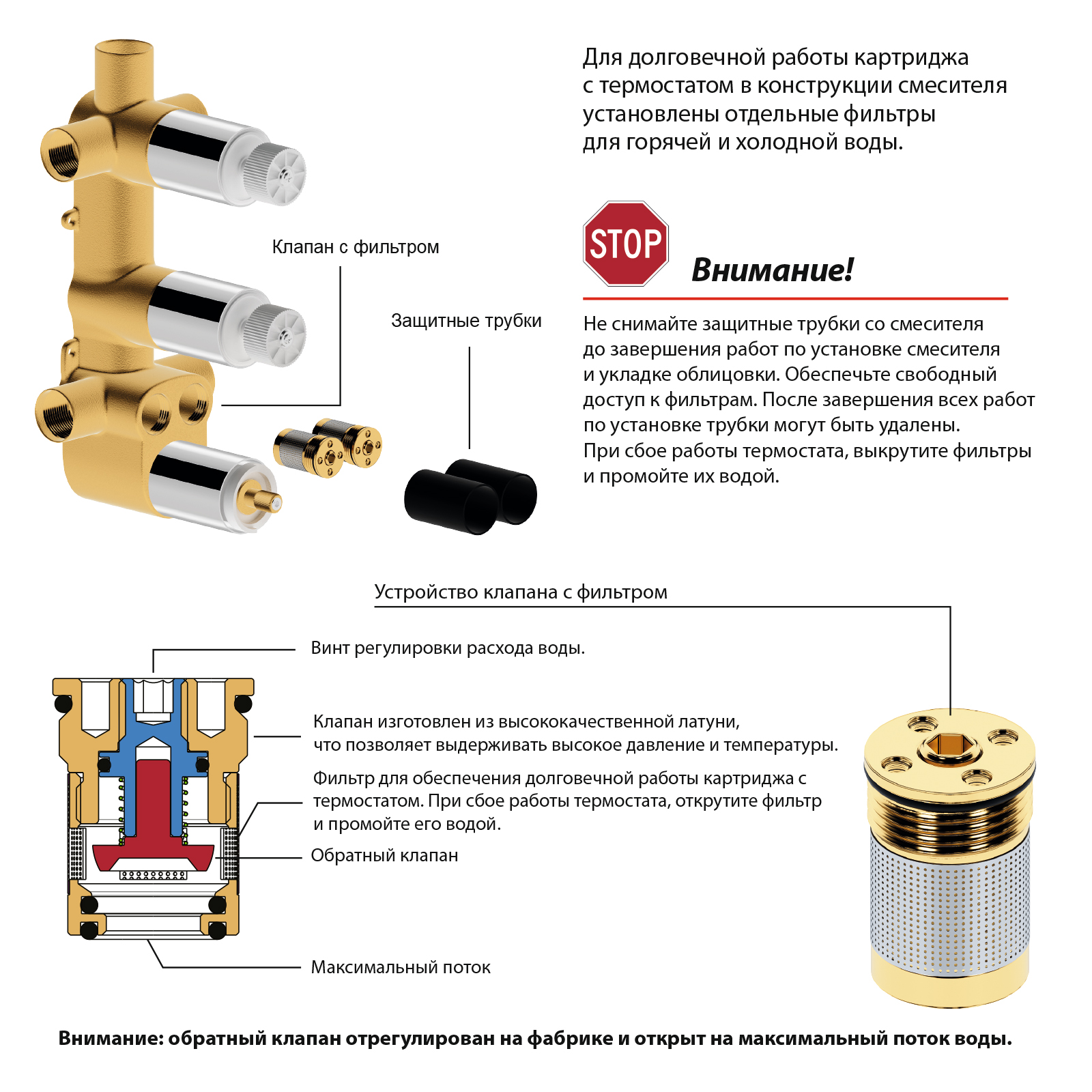 Для долговечной работы картриджа с термостатом в конструкции смесителя установлены отдельные фильтры для горячей и холодной воды.

Клапан с фильтром

Защитные трубки

STOP

Внимание!

Не снимайте защитные трубки со смесителя до завершения работ по установке смесителя и укладке облицовки. Обеспечьте свободный доступ к фильтрам. После завершения всех работ по установке трубки могут быть удалены.
При сбое работы термостата, выкрутите фильтры и промойте их водой.

Устройство клапана с фильтром

Винт регулировки расхода воды.

Клапан изготовлен из высококачественной латуни, что позволяет выдерживать высокое давление и температуры.

Фильтр для обеспечения долговечной работы картриджа с термостатом. При сбое работы термостата, открутите фильтр и промойте его водой.

Обратный клапан

Максимальный поток

Внимание: обратный клапан отрегулирован на фабрике и открыт на максимальный поток воды.