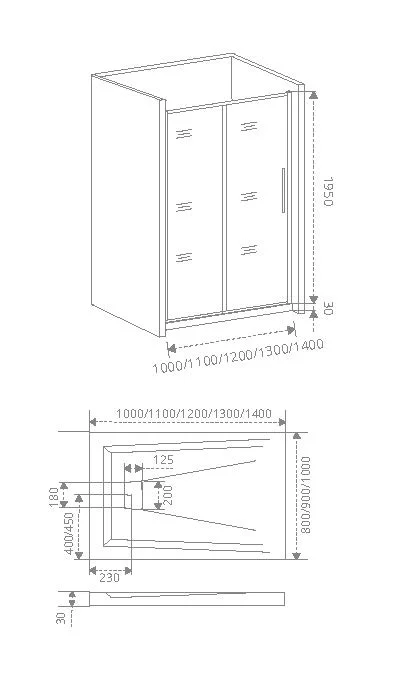 1950

30

1000/1100/1200/1300/1400

1000/1100/1200/1300/1400

125

180

200

400/450

800/900/1000

230

30