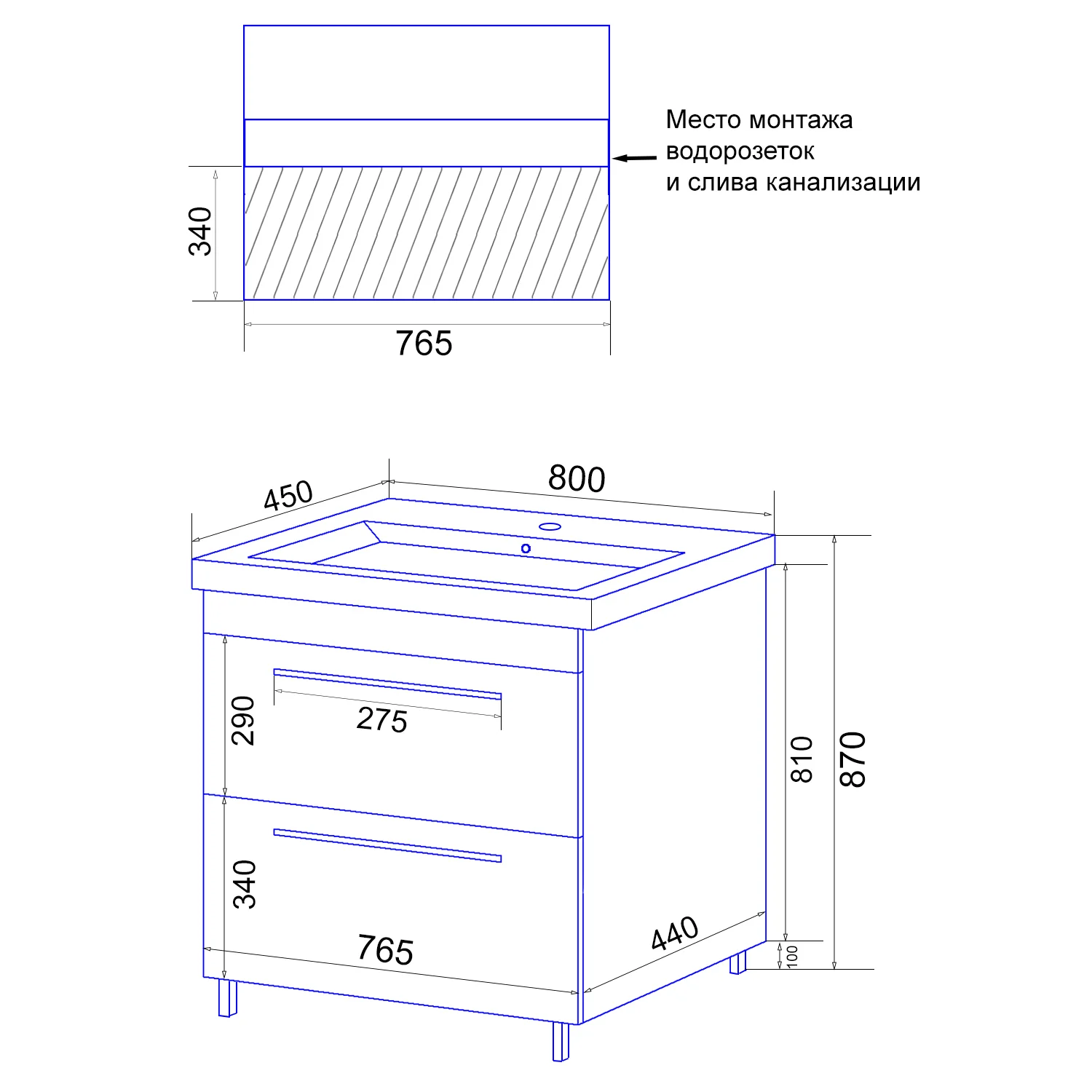 Место монтажа водорозеток и слива канализации

340

765

450

800

290

275

340

765

440

810

870

100