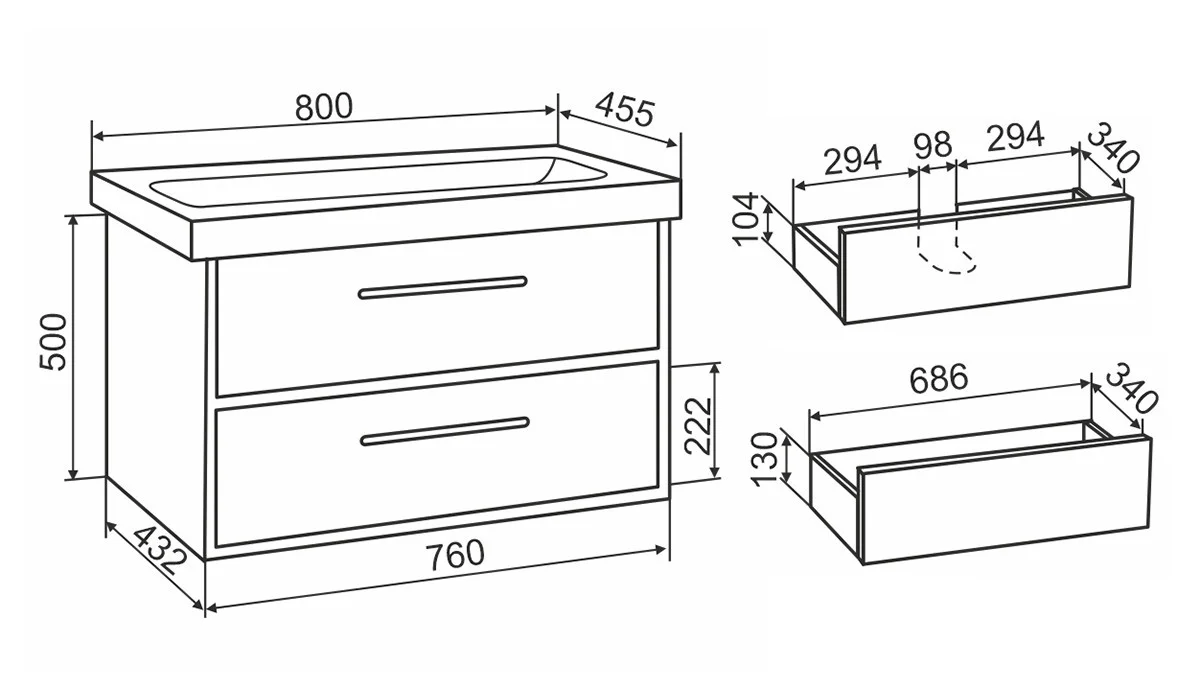 800
455
500
222
432
760
294
98
294
340
104
686
340
130