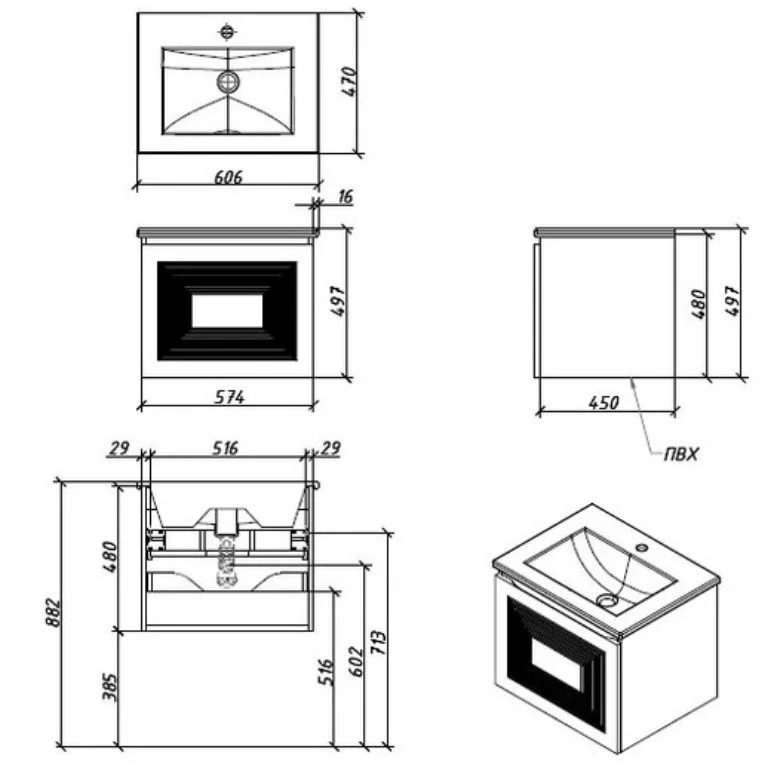 470
606
16
497
574
480
497
450
ПВХ
29
516
29
882
480
385
516
602
713