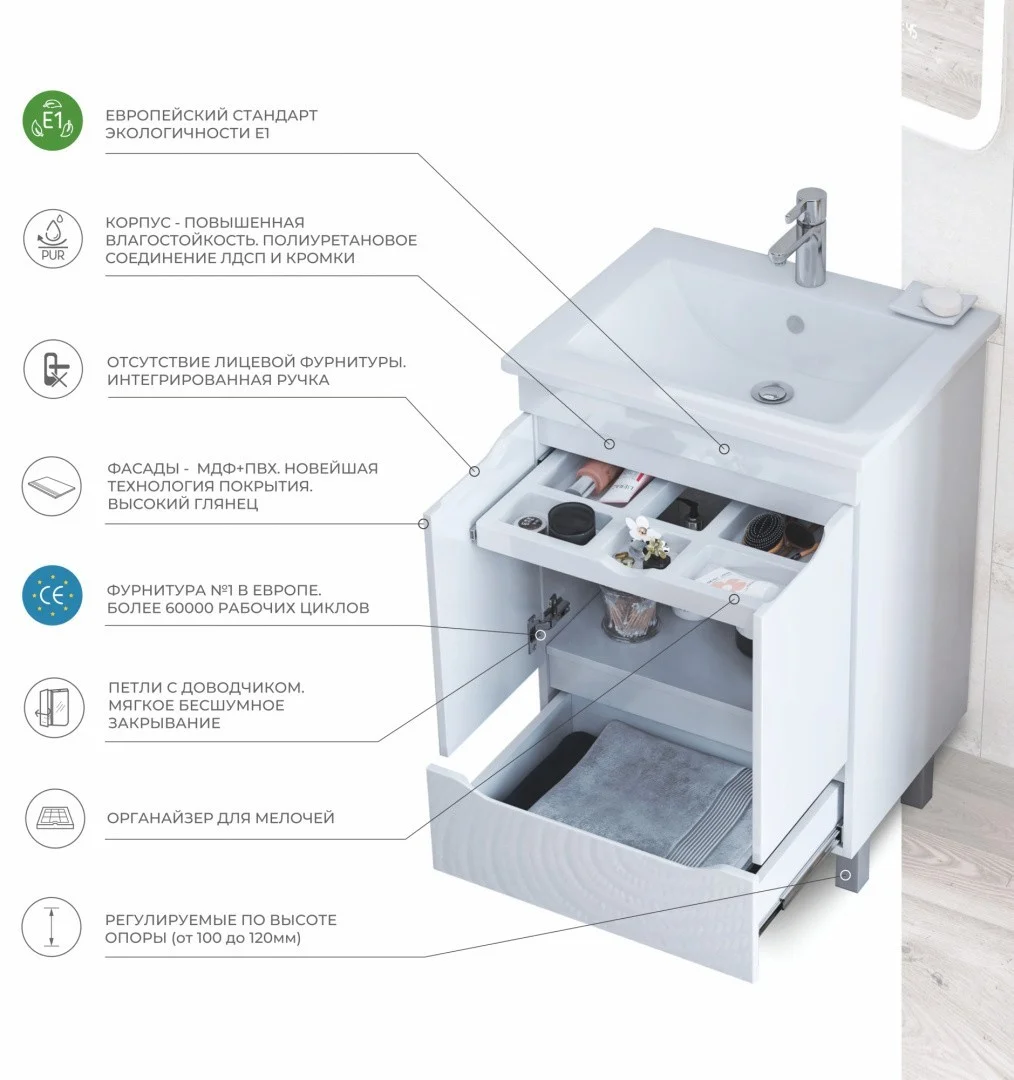 E1

ЕВРОПЕЙСКИЙ СТАНДАРТ ЭКОЛОГИЧНОСТИ E1

PUR

КОРПУС - ПОВЫШЕННАЯ ВЛАГОСТОЙКОСТЬ. ПОЛИУРЕТАНОВОЕ СОЕДИНЕНИЕ ЛДСП И КРОМКИ

ОТСУТСТВИЕ ЛИЦЕВОЙ ФУРНИТУРЫ. ИНТЕГРИРОВАННАЯ РУЧКА

ФАСАДЫ - МДФ+ПВХ. НОВЕЙШАЯ ТЕХНОЛОГИЯ ПОКРЫТИЯ. ВЫСОКИЙ ГЛЯНЕЦ

CE

ФУРНИТУРА №1 В ЕВРОПЕ. БОЛЕЕ 60000 РАБОЧИХ ЦИКЛОВ

ПЕТЛИ С ДОВОДЧИКОМ. МЯГКОЕ БЕСШУМНОЕ ЗАКРЫВАНИЕ

ОРГАНАЙЗЕР ДЛЯ МЕЛОЧЕЙ

РЕГУЛИРУЕМЫЕ ПО ВЫСОТЕ ОПОРЫ (от 100 до 120мм)