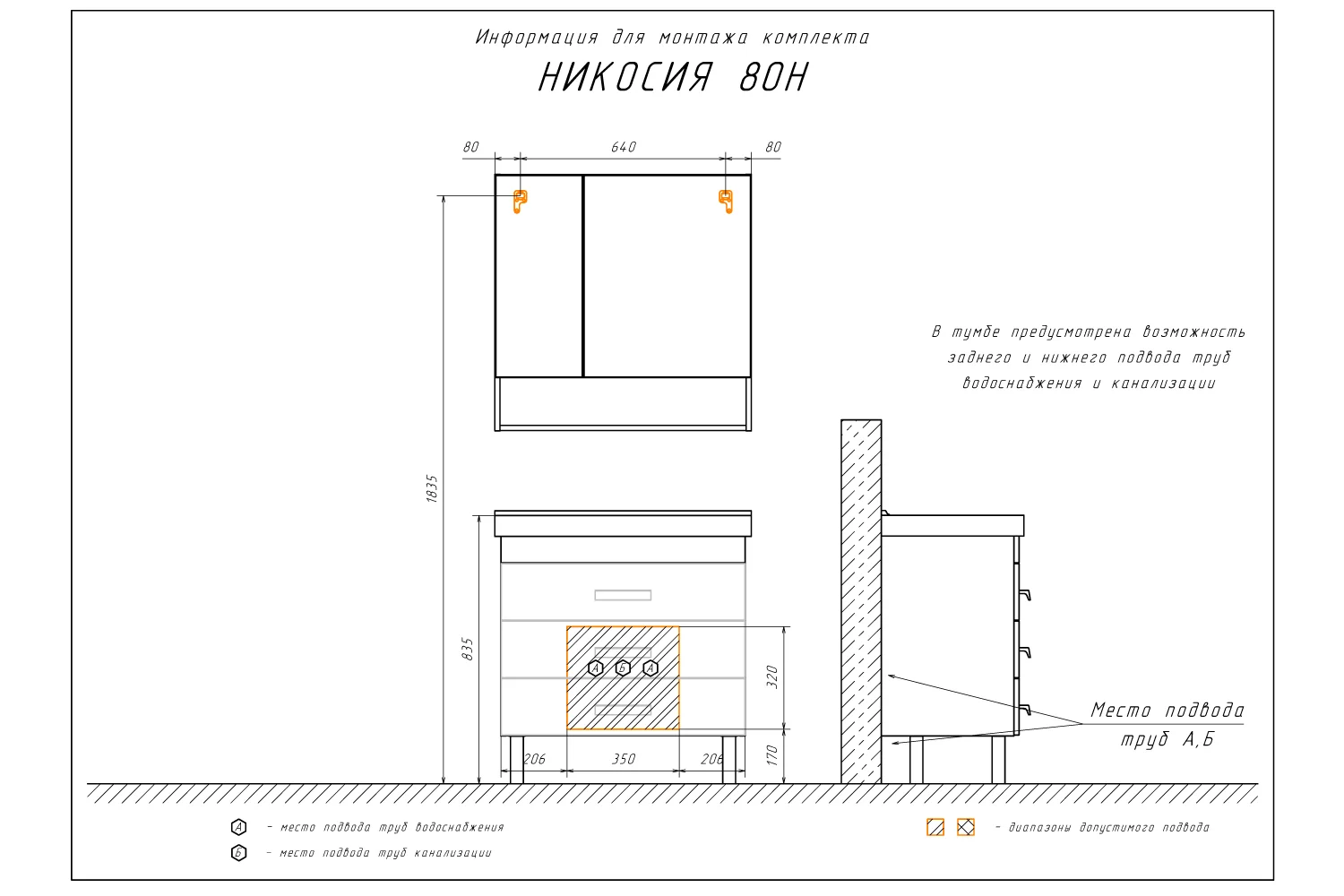 Информация для монтажа комплекта
НИКОСИЯ 80Н

80
640
80

1835

В тумбе предусмотрена возможность заднего и нижнего подвода труб водоснабжения и канализации

835
А Б А
320
170
206
350
206

Место подвода труб А,Б

А – место подвода труб водоснабжения
Б – место подвода труб канализации

– диапазоны допустимого подвода